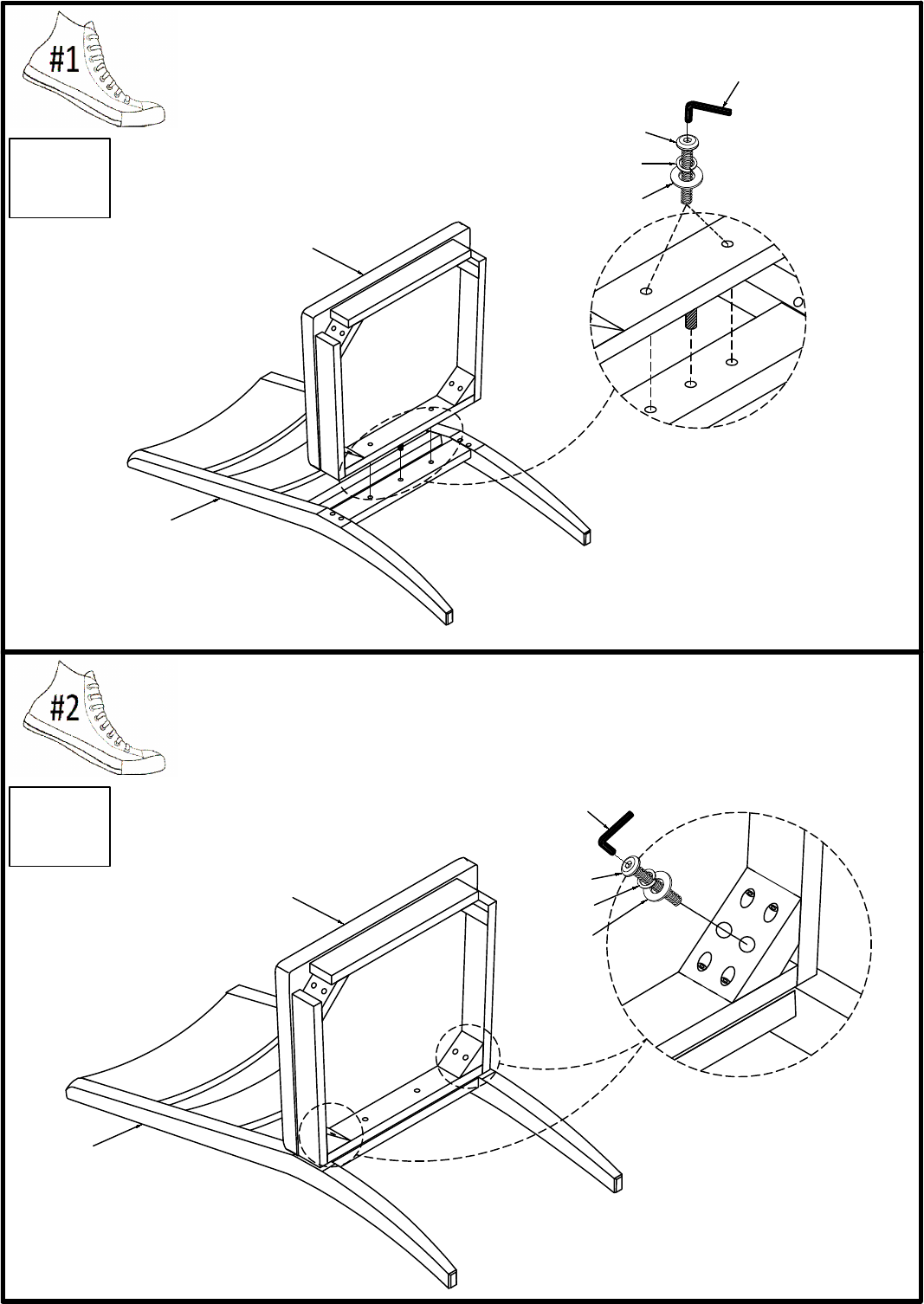 #1

#2