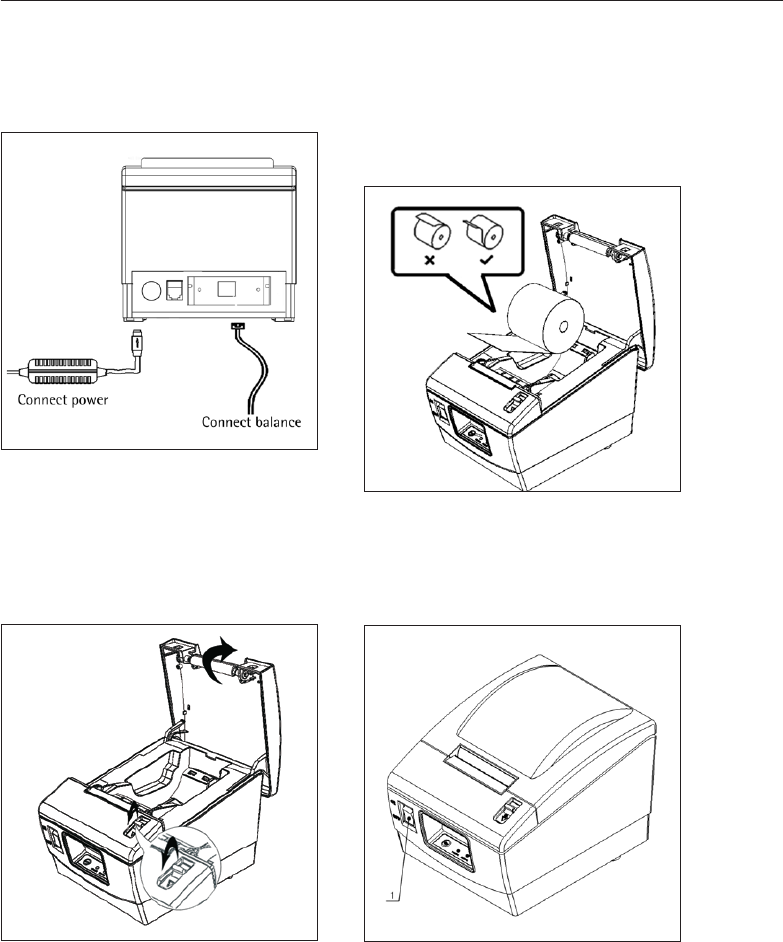 Connect power

Connect balance

1