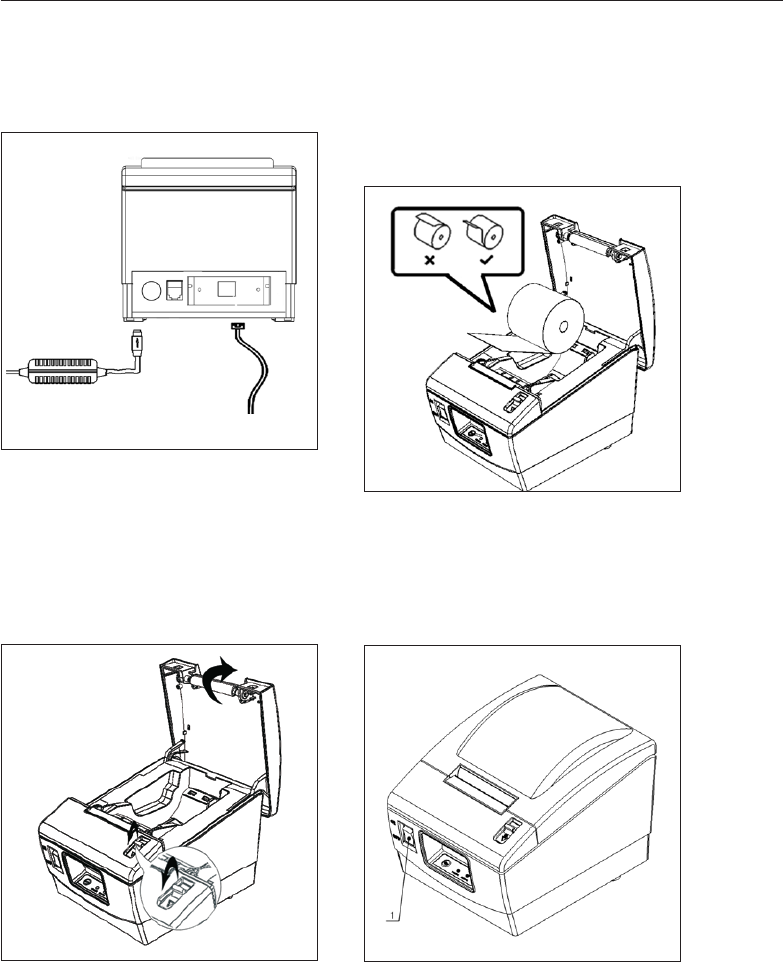 1