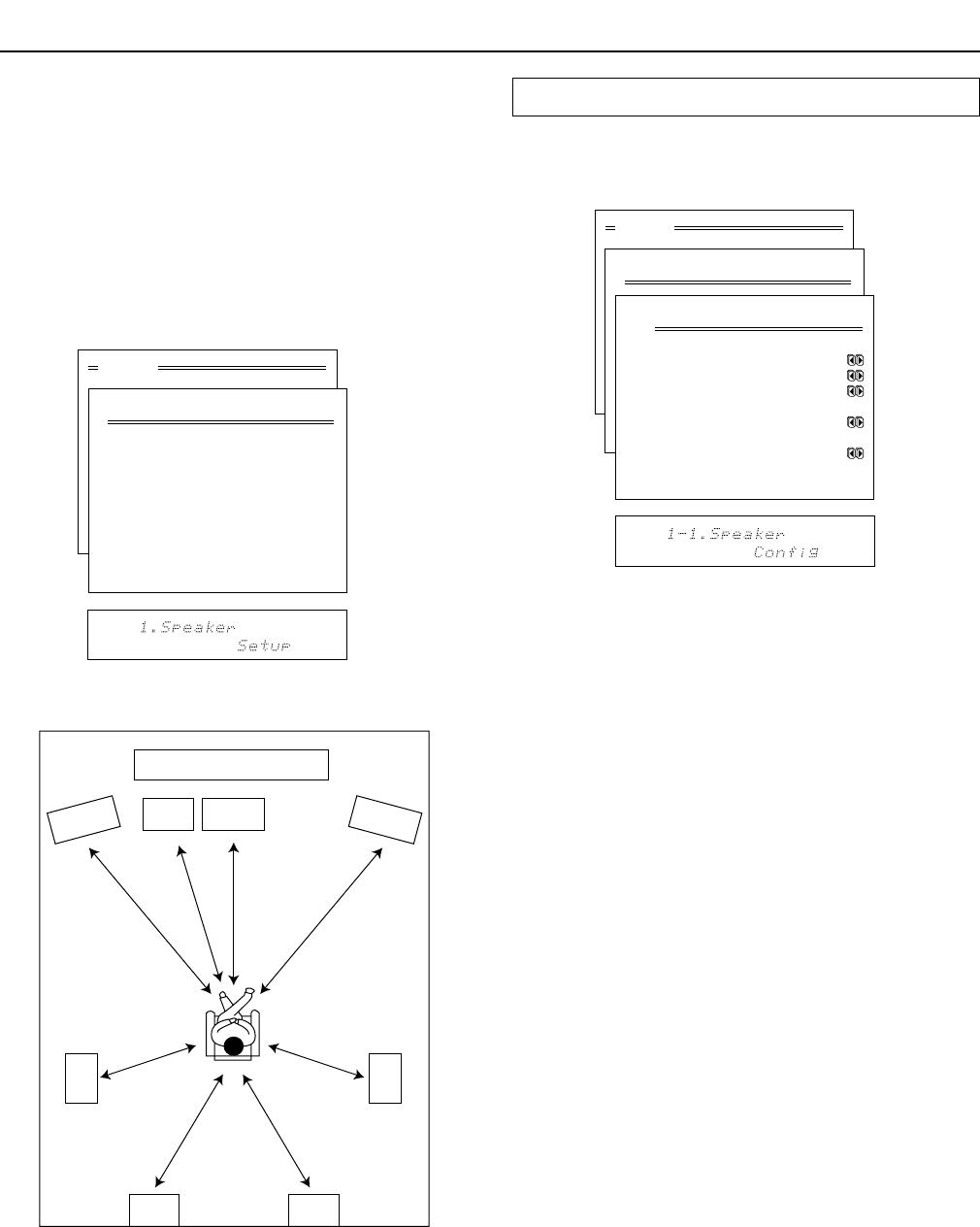 1.Speaker Setup

1-1.Speaker Config