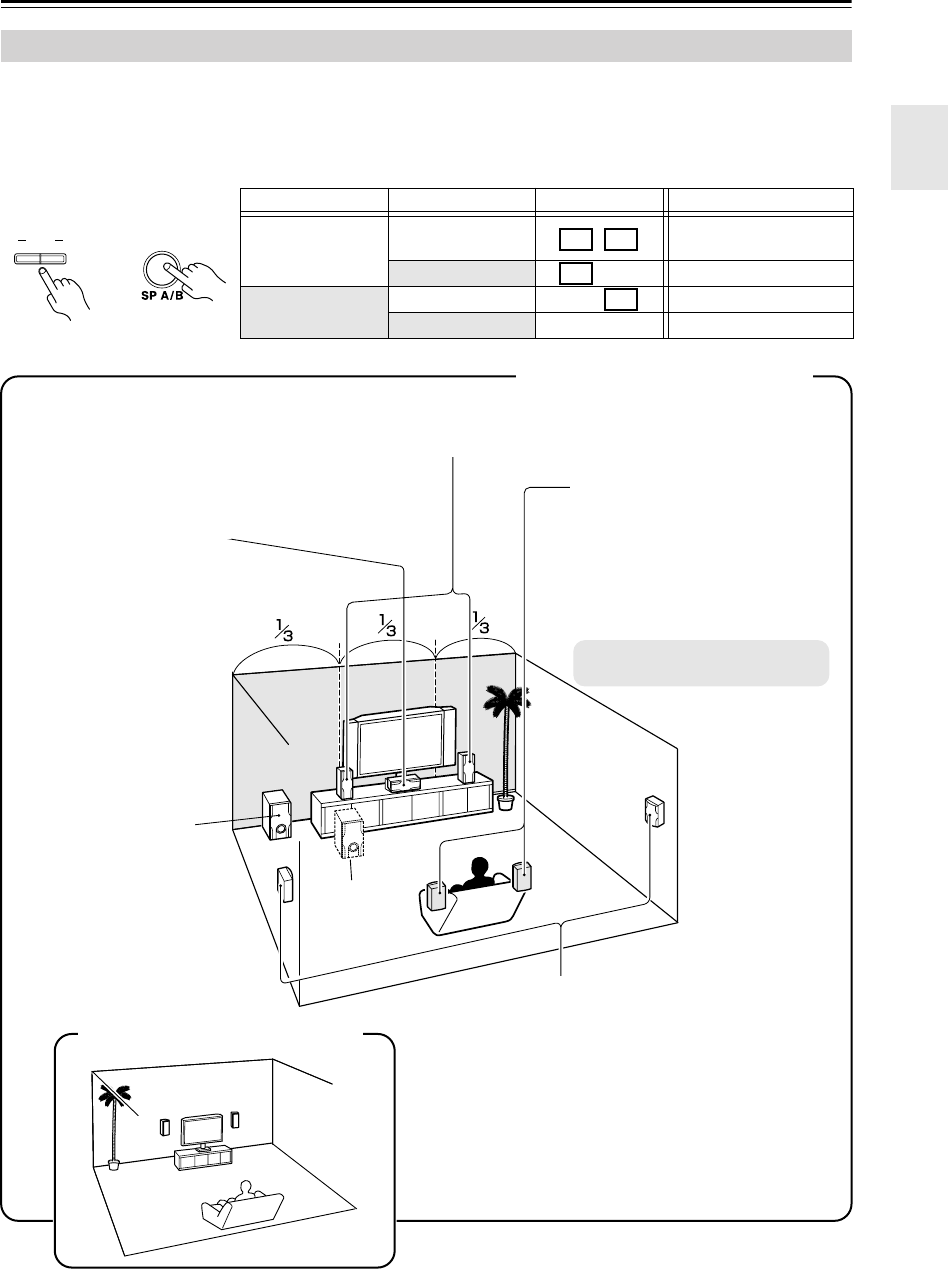 SP A/B

$\frac{1}{3}$

$\frac{1}{3}$

$\frac{1}{3}$