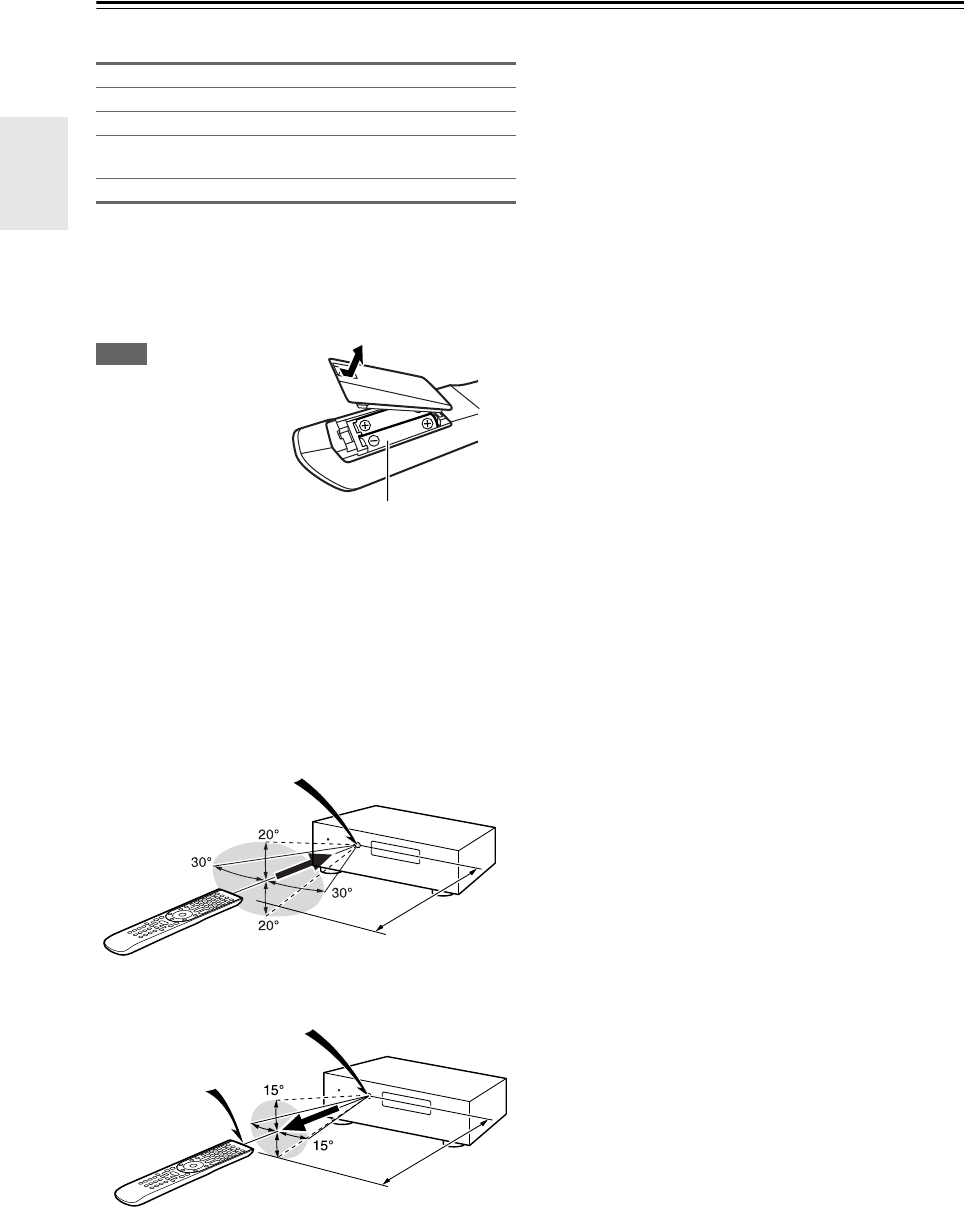 20°
30°
30°
20°

15°
15°