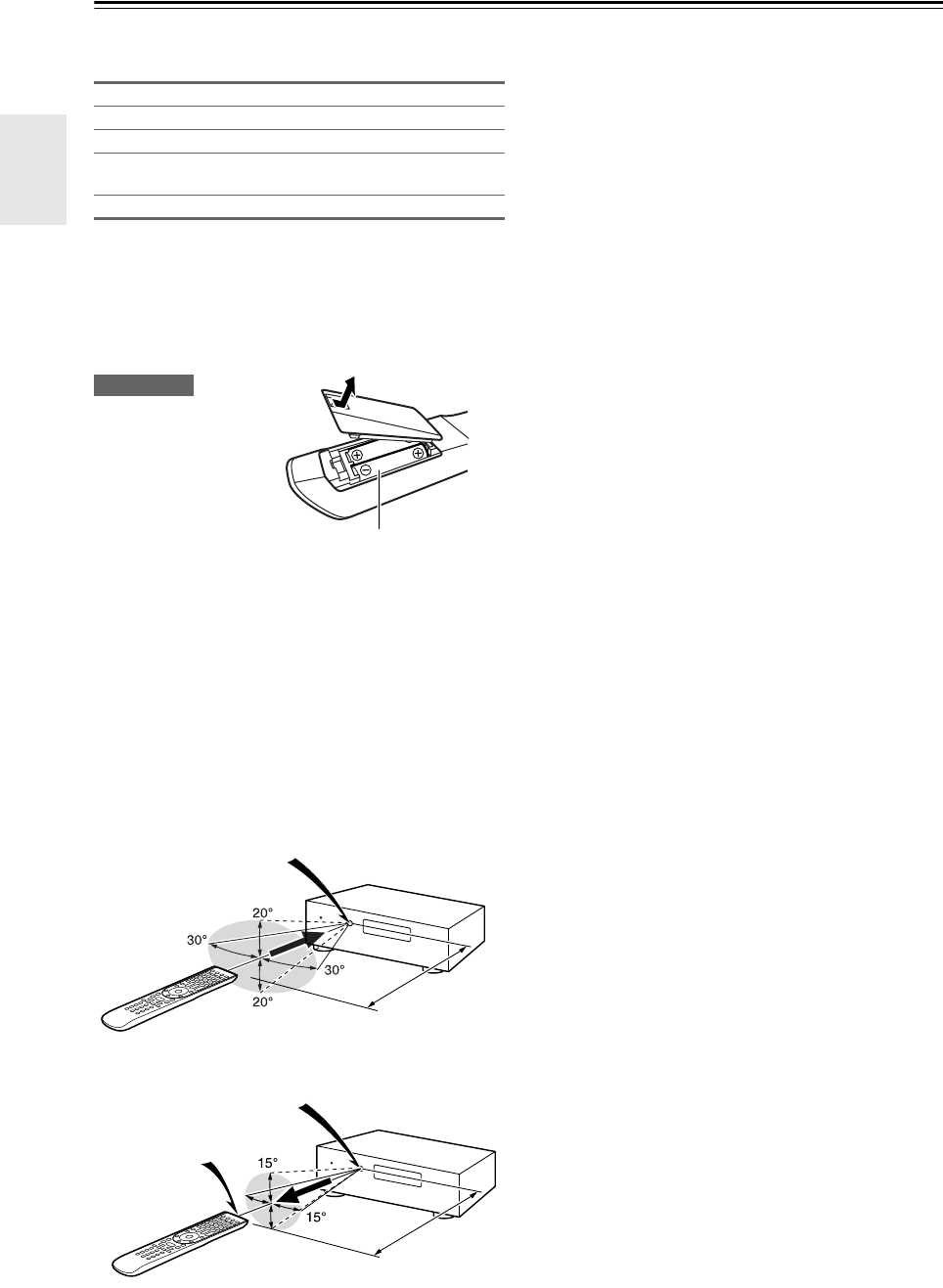 20°

30°

30°

20°

15°

15°