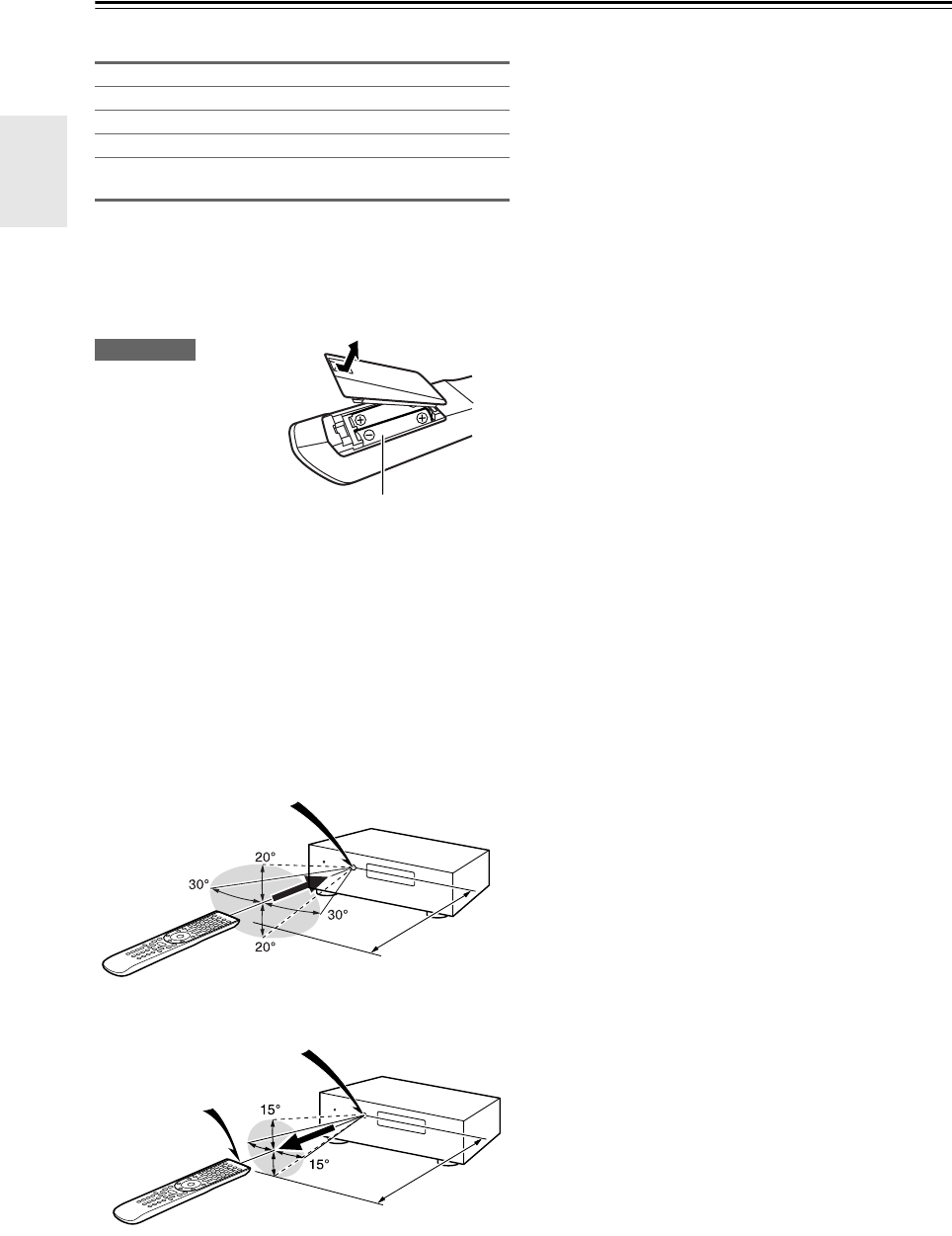 20°
30°
30°
20°

15°
15°