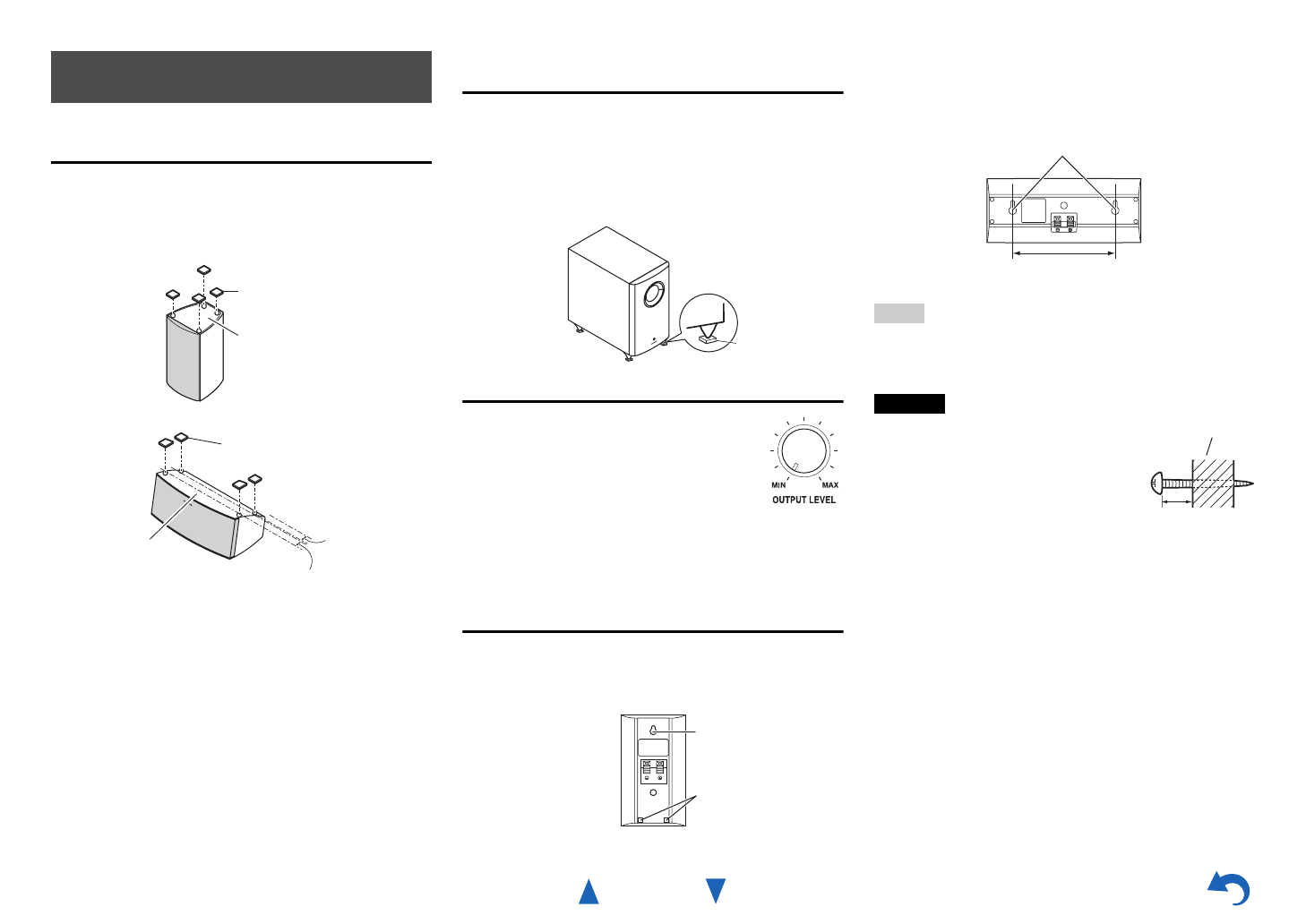 MIN
MAX
OUTPUT LEVEL