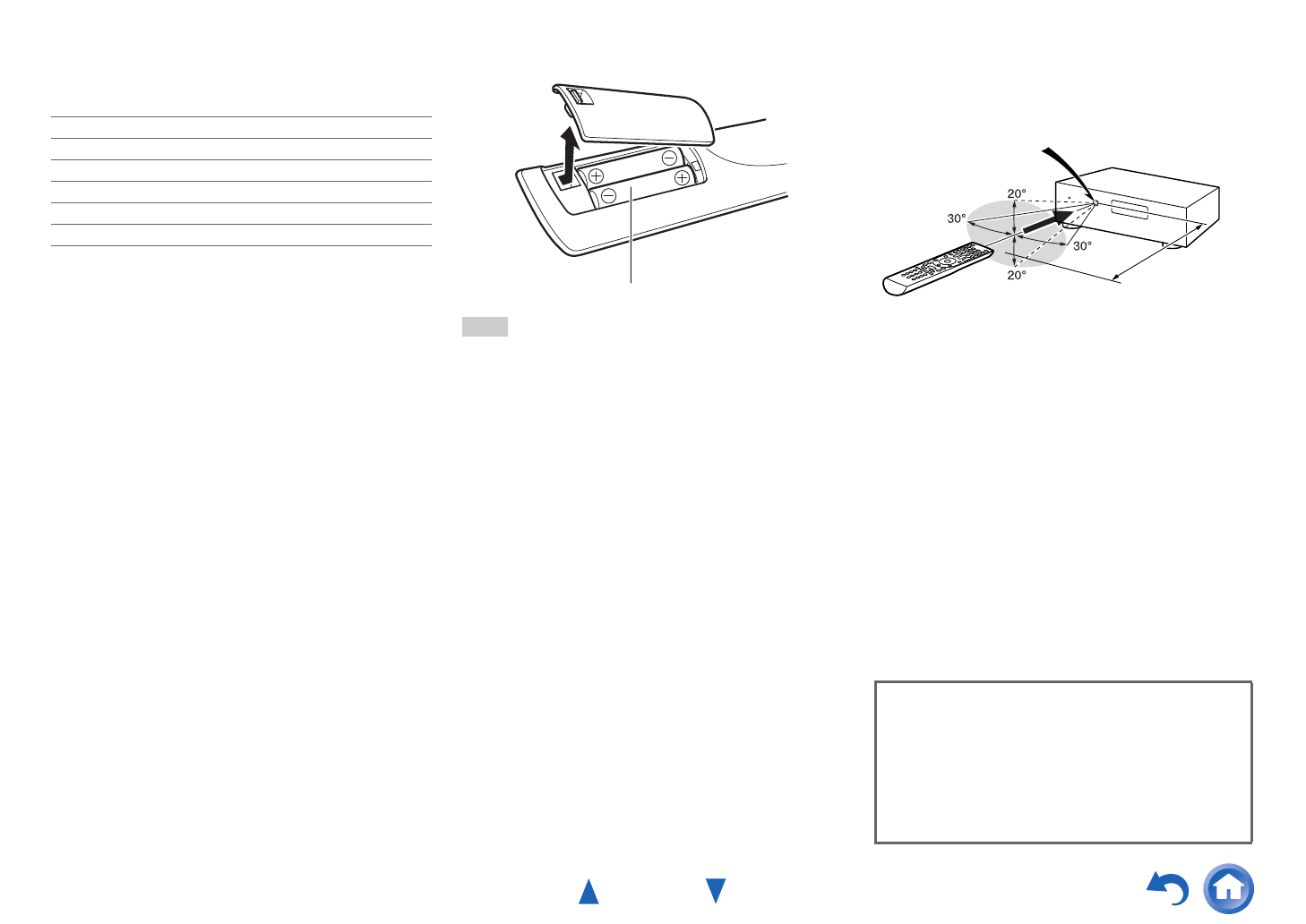 20°
30°
30°
20°