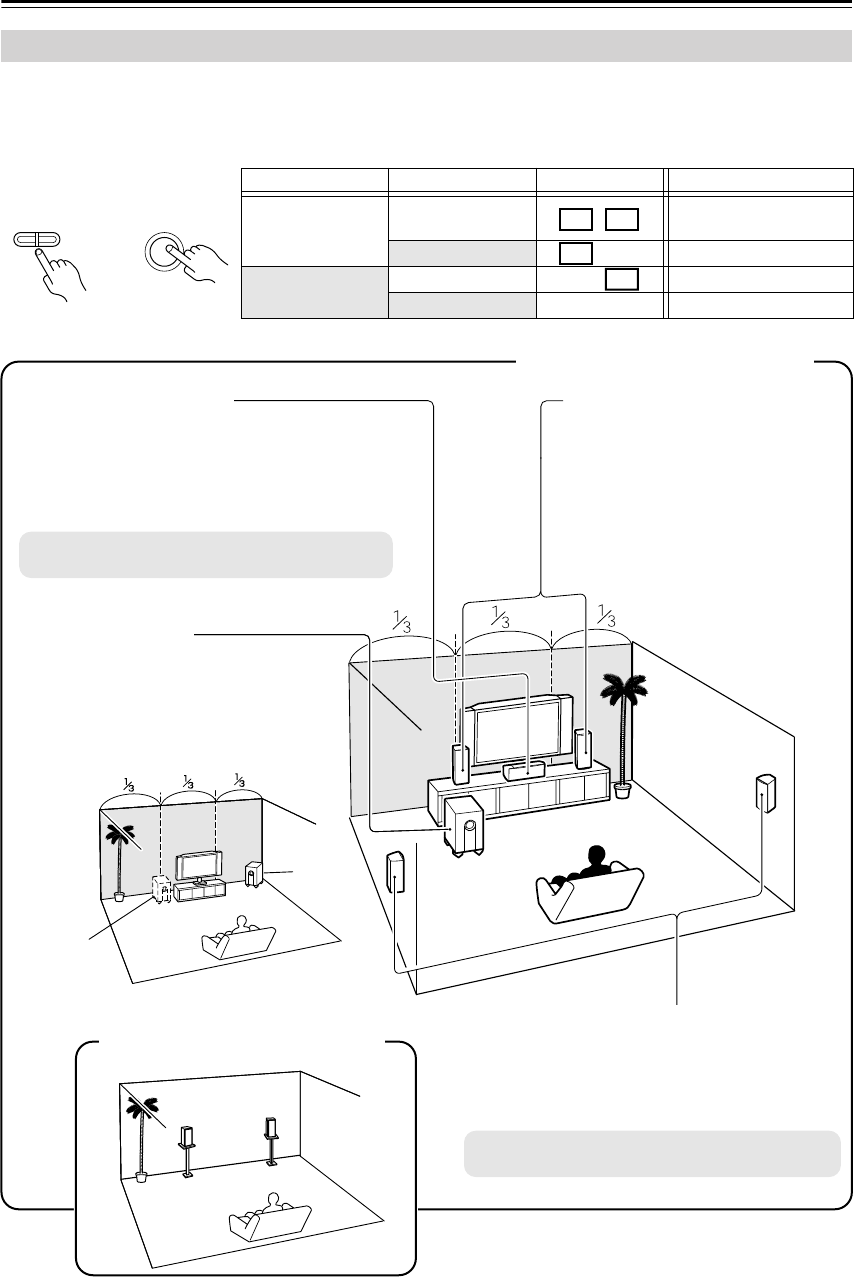 $\frac{1}{3}$ $\frac{1}{3}$ $\frac{1}{3}$

$\frac{1}{3}$ $\frac{1}{3}$ $\frac{1}{3}$