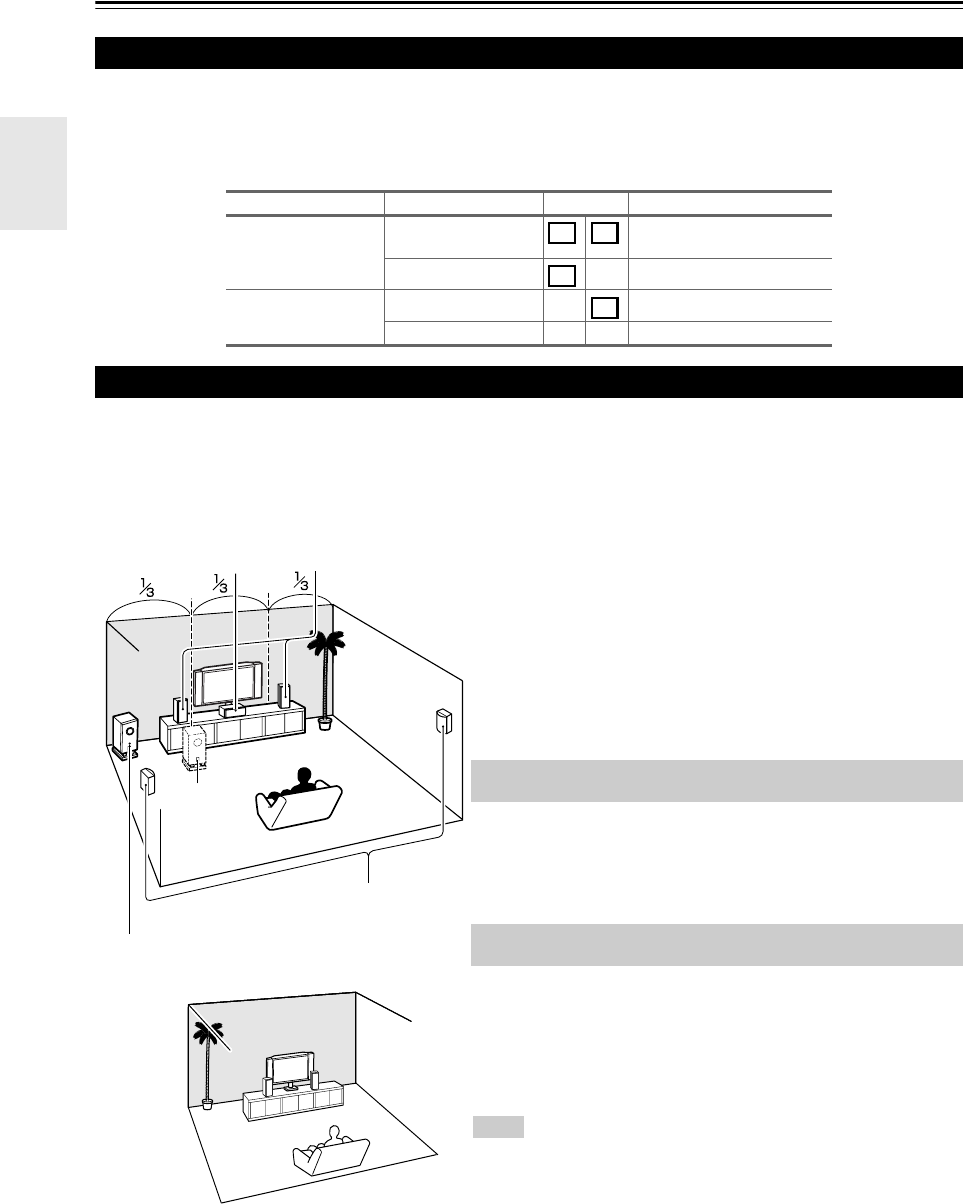 $\frac{1}{3}$ $\frac{1}{3}$ $\frac{1}{3}$