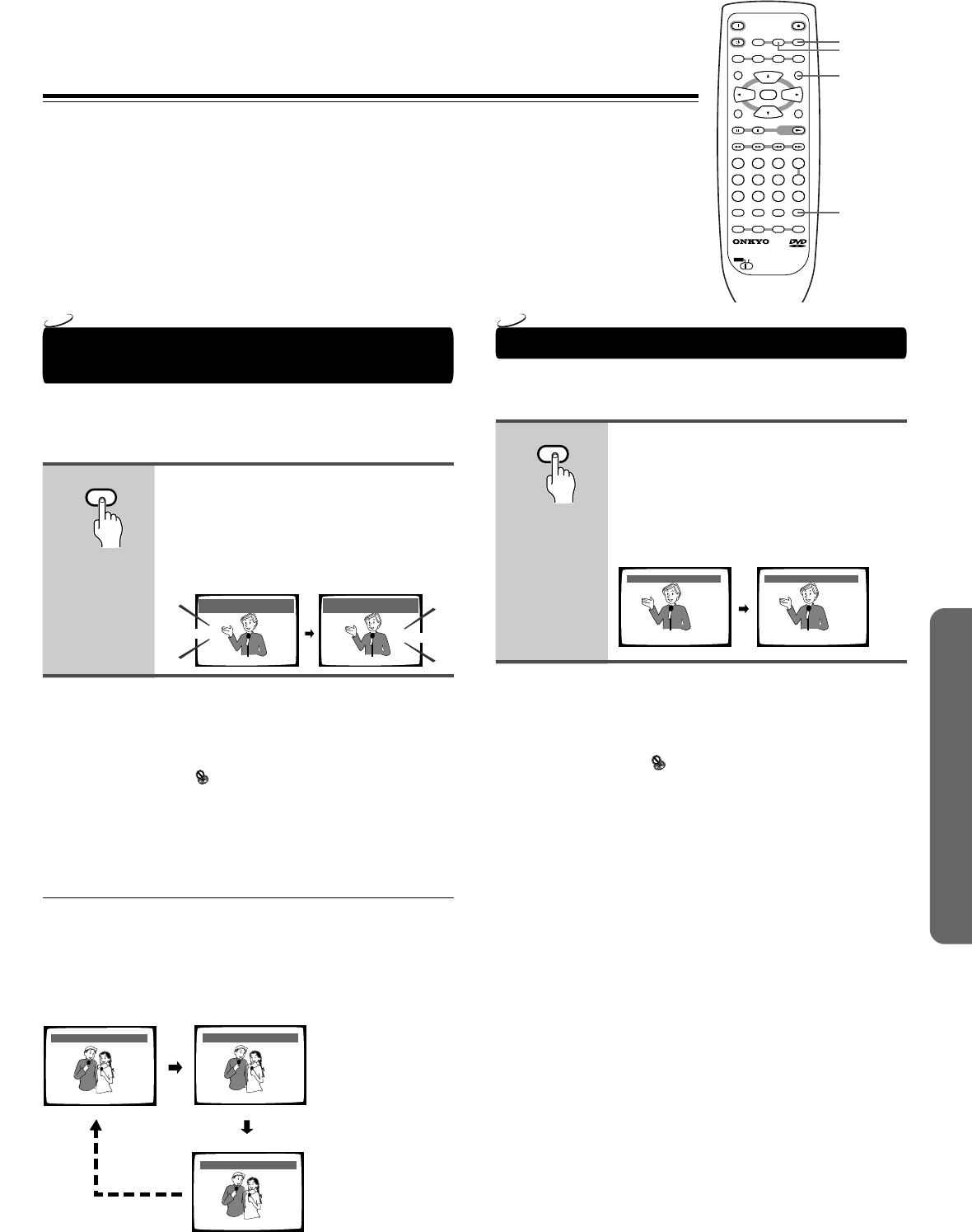 ONKYO

DVD