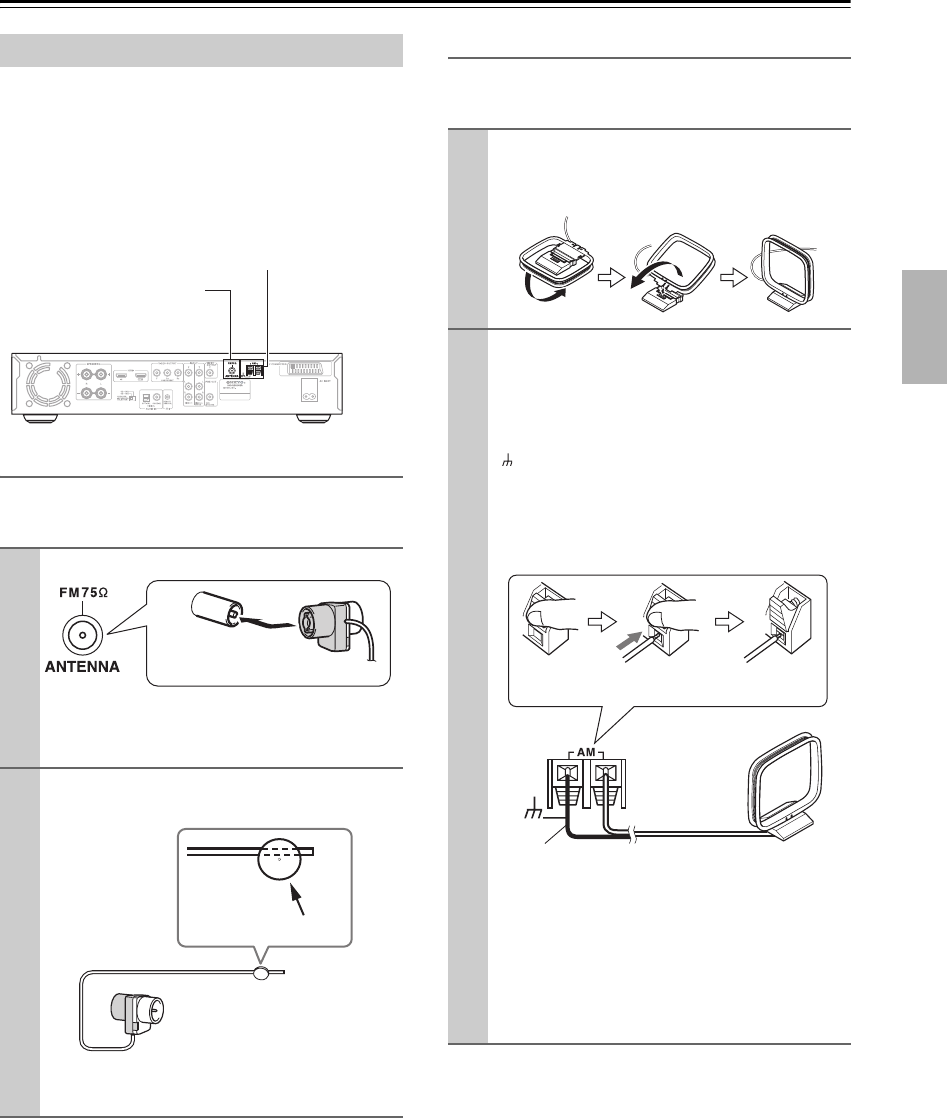 FM75Ω

ANTENNA

AM