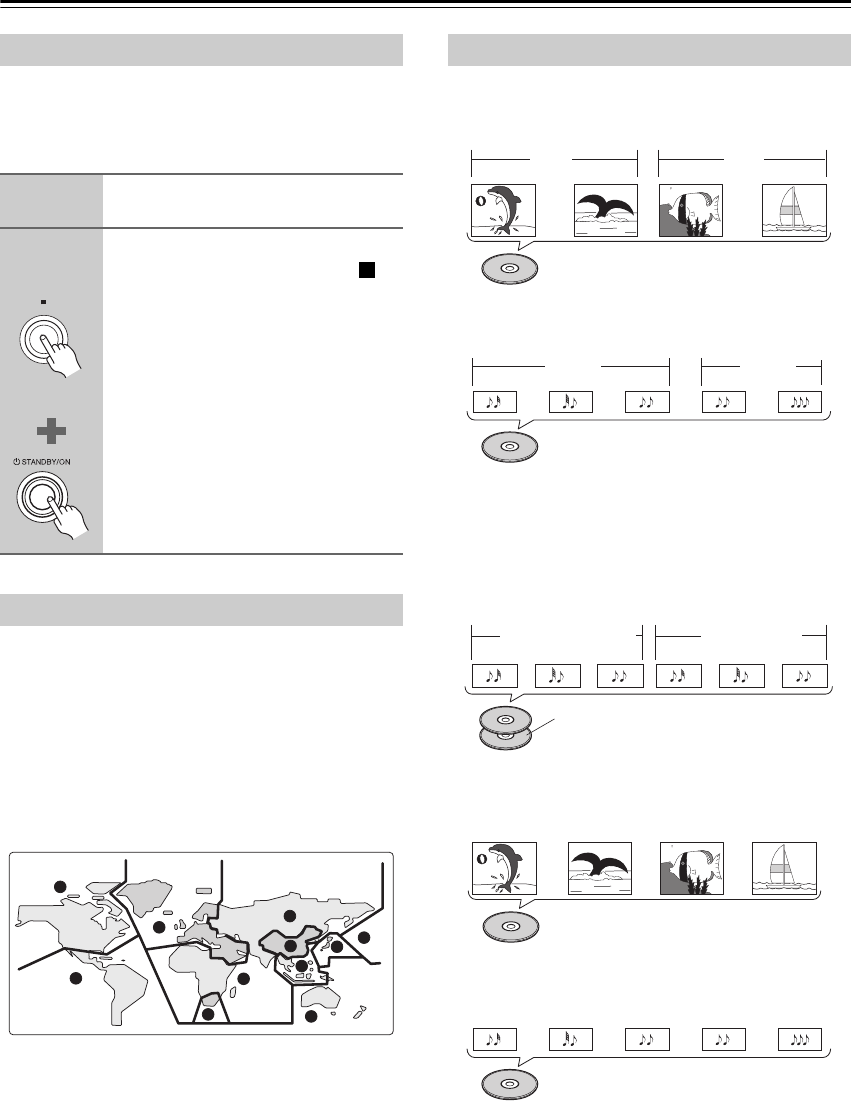 STANDBY/ON