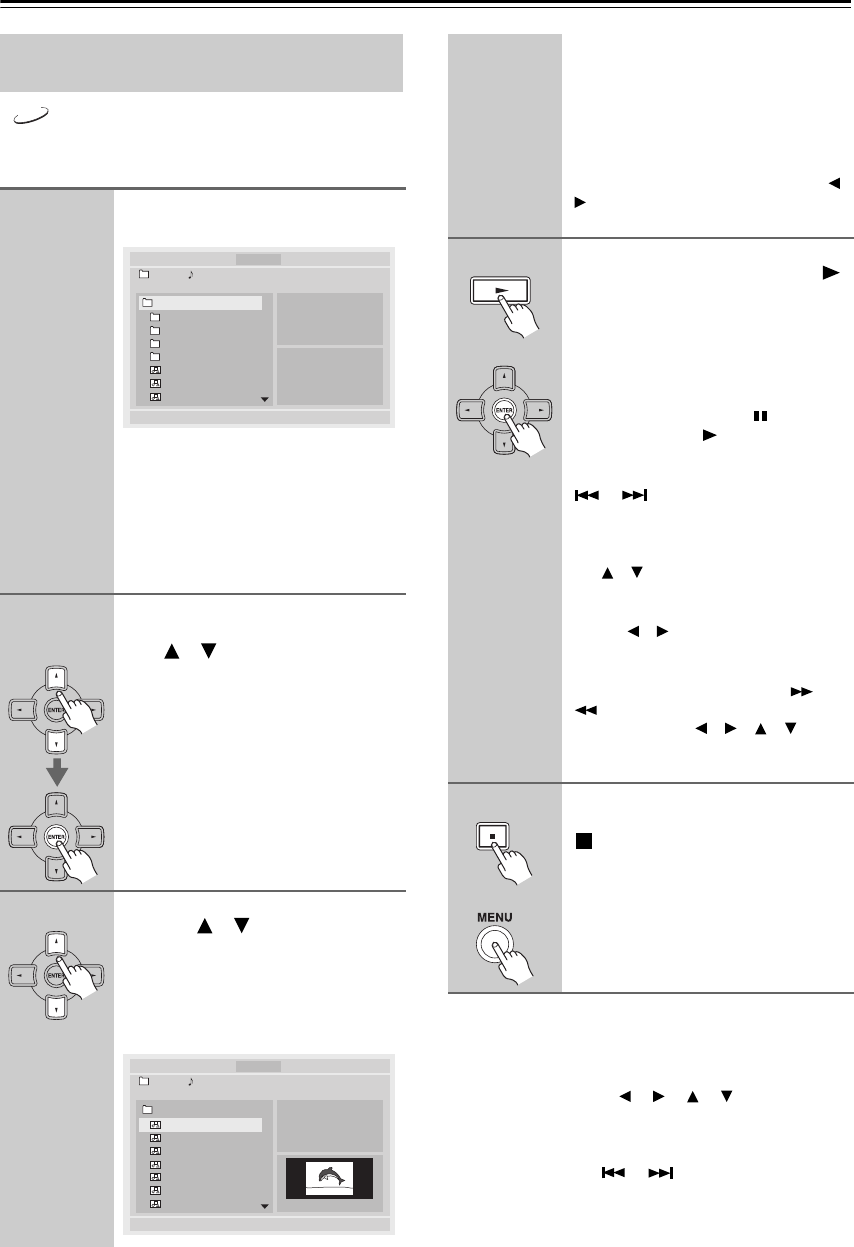 ENTER

ENTER

ENTER

ENTER

MENU