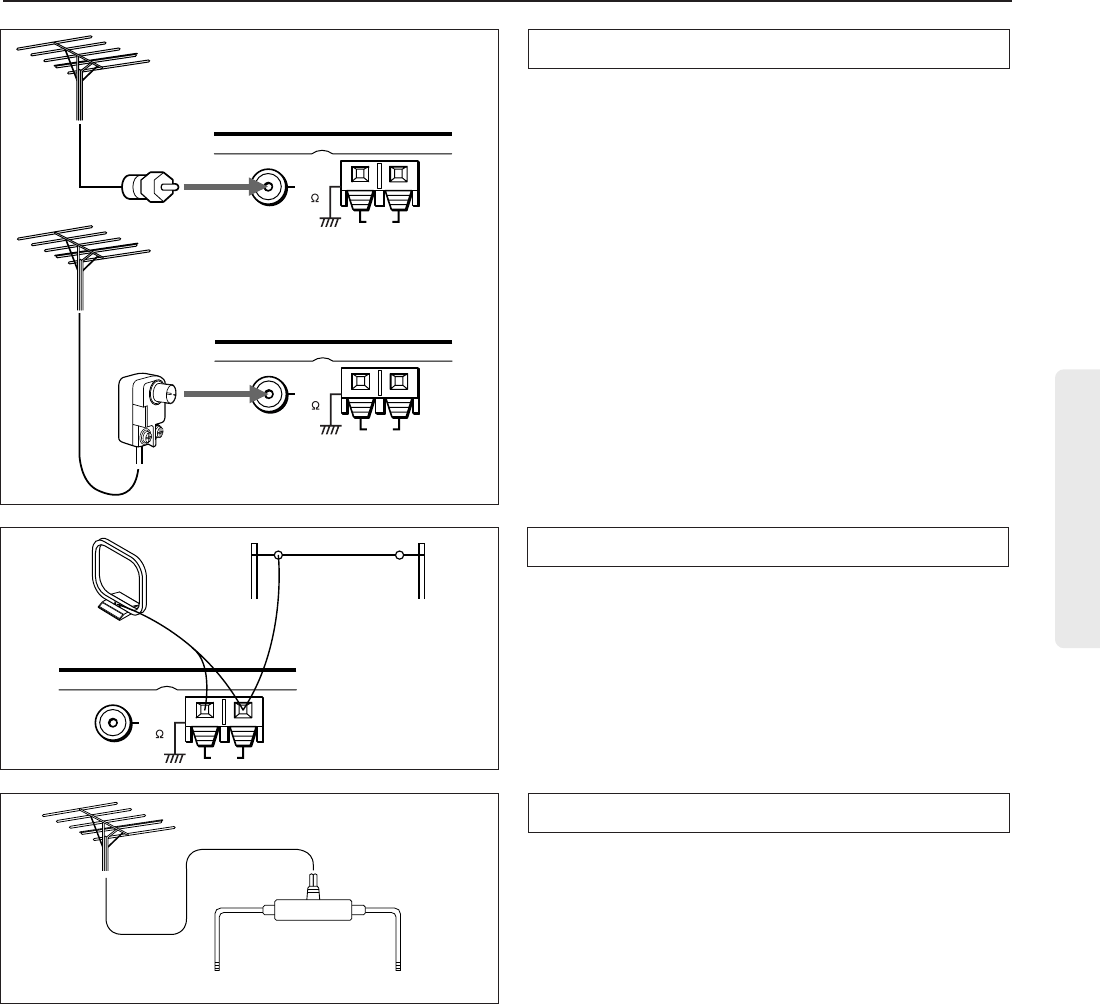 Ω

Ω

Ω