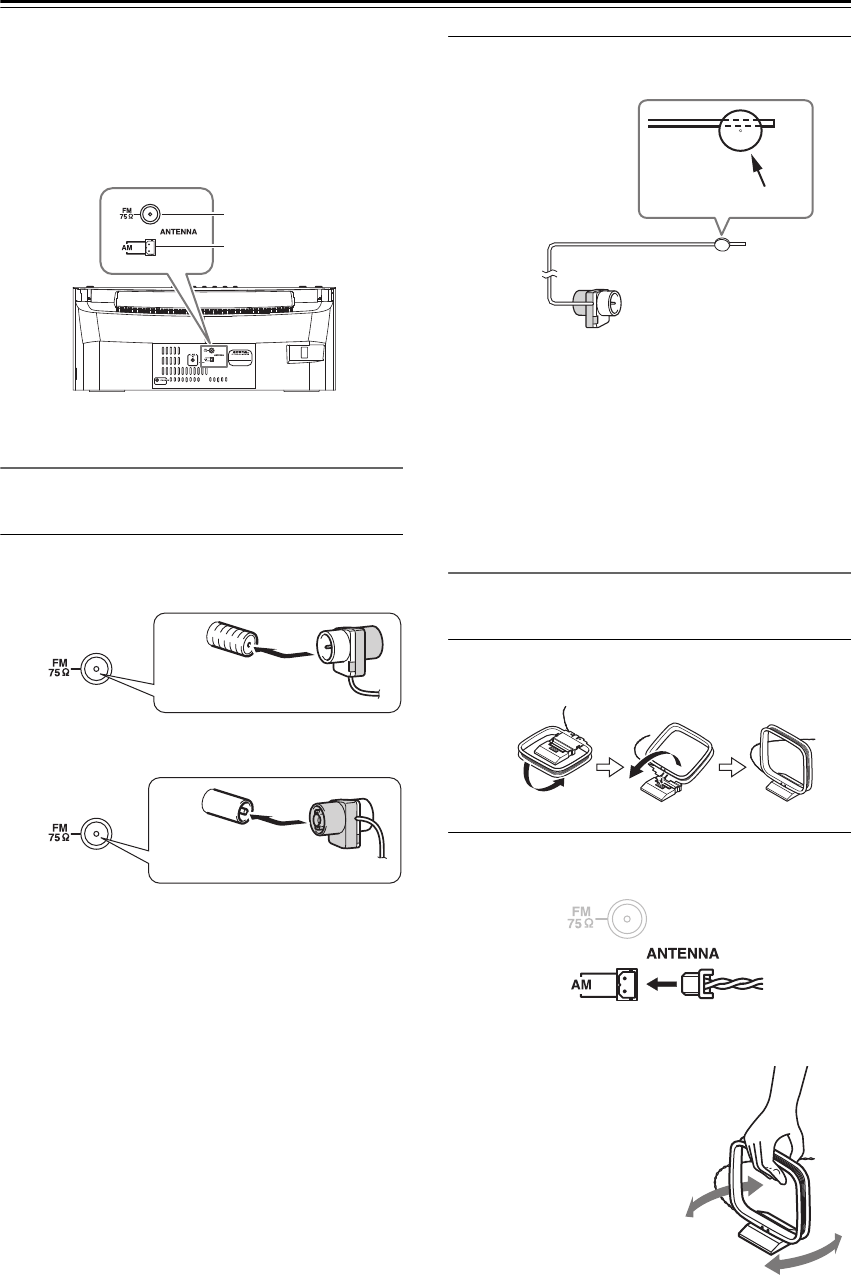 FM
75 Ω
ANTENNA
AM

FM
75 Ω

FM
75 Ω

FM
75 Ω
ANTENNA
AM