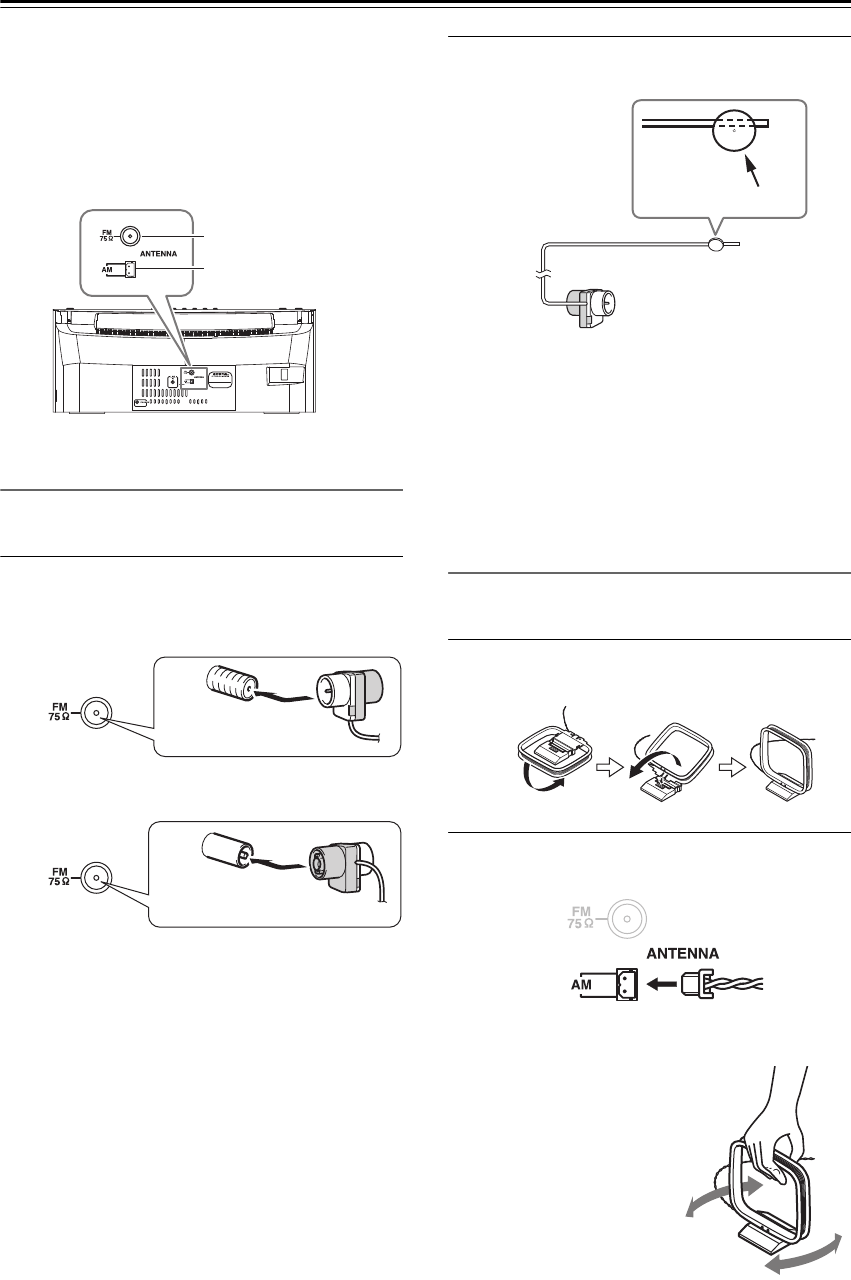 FM
75 Ω
ANTENNA
AM

FM
75 Ω

FM
75 Ω

FM
75 Ω
ANTENNA
AM