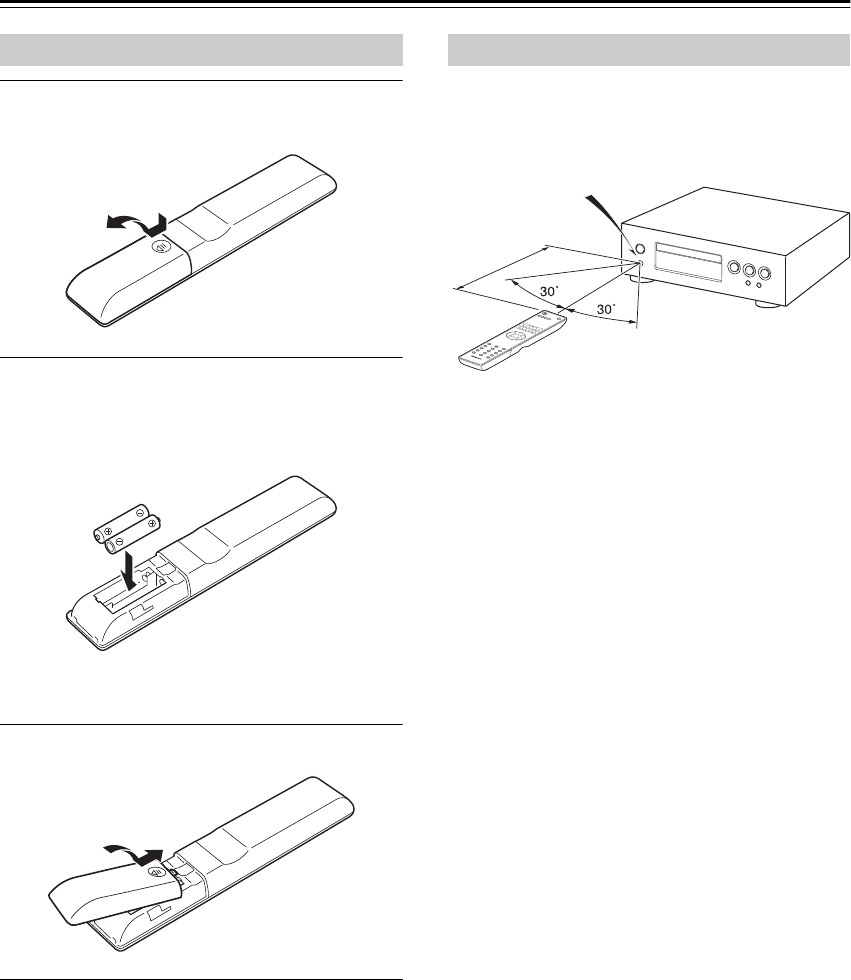 30˚

30˚