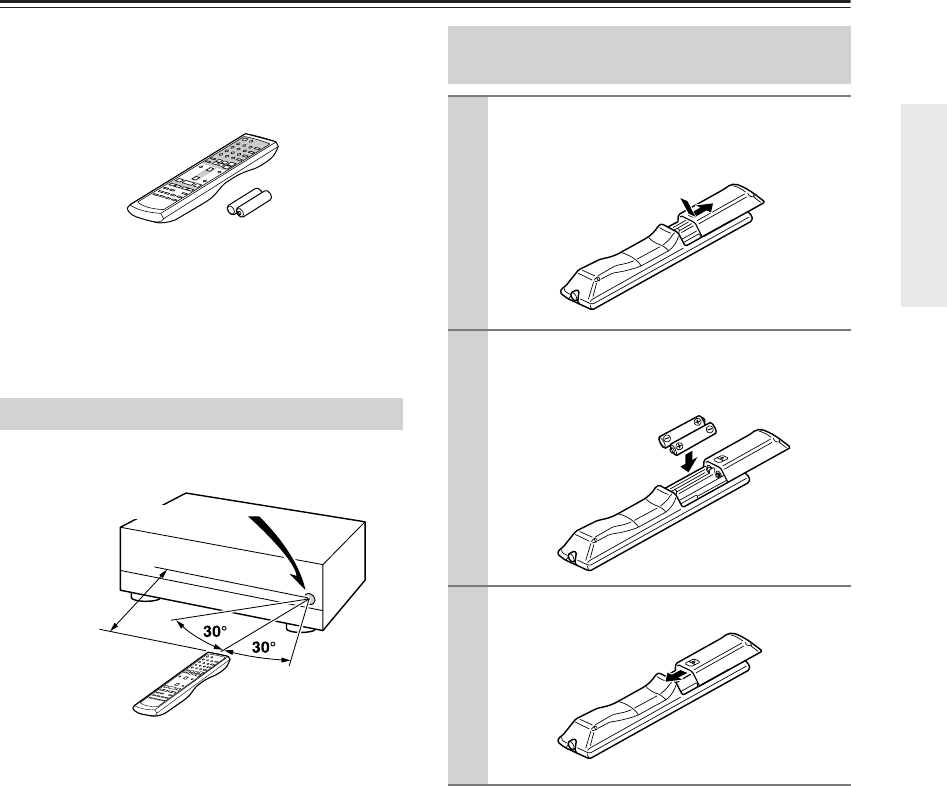 30°
30°