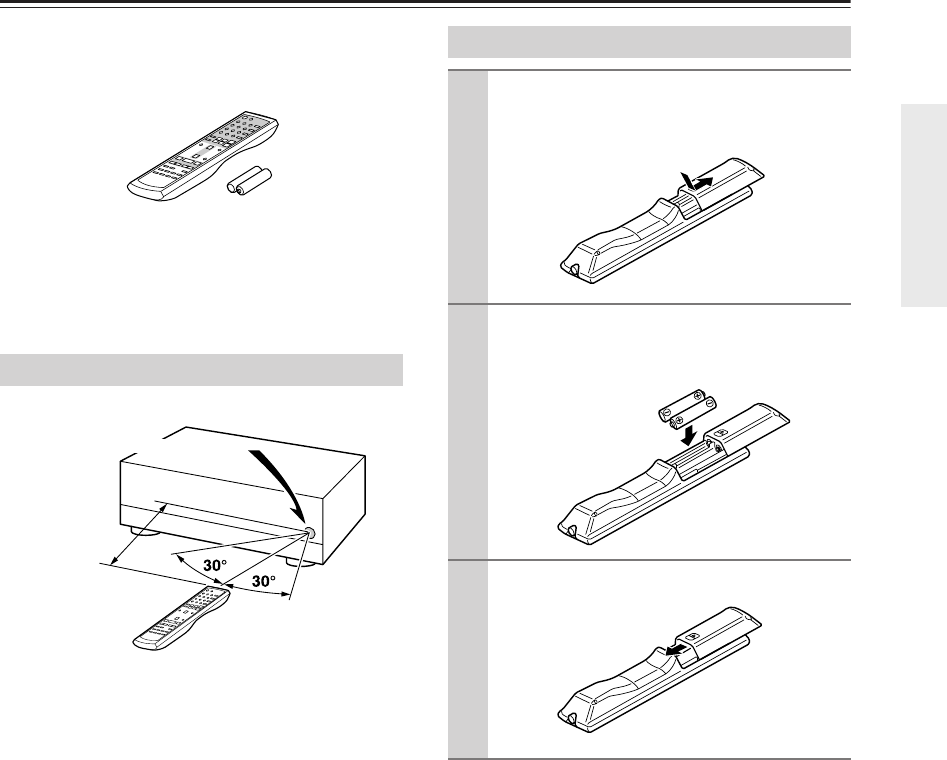 30°
30°