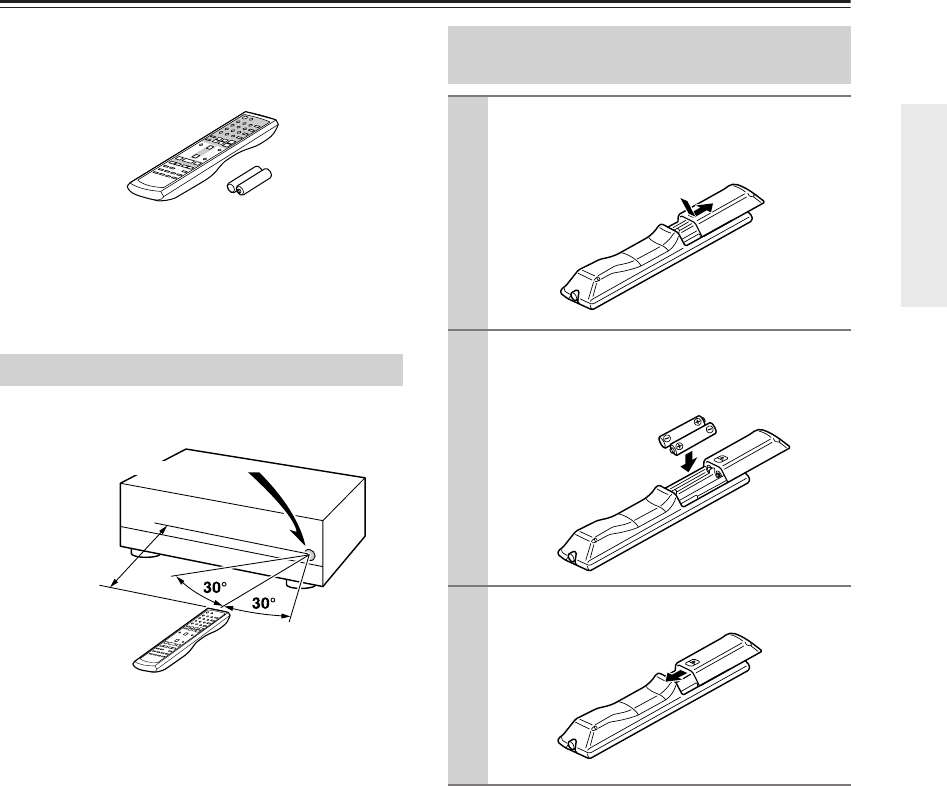 30°

30°