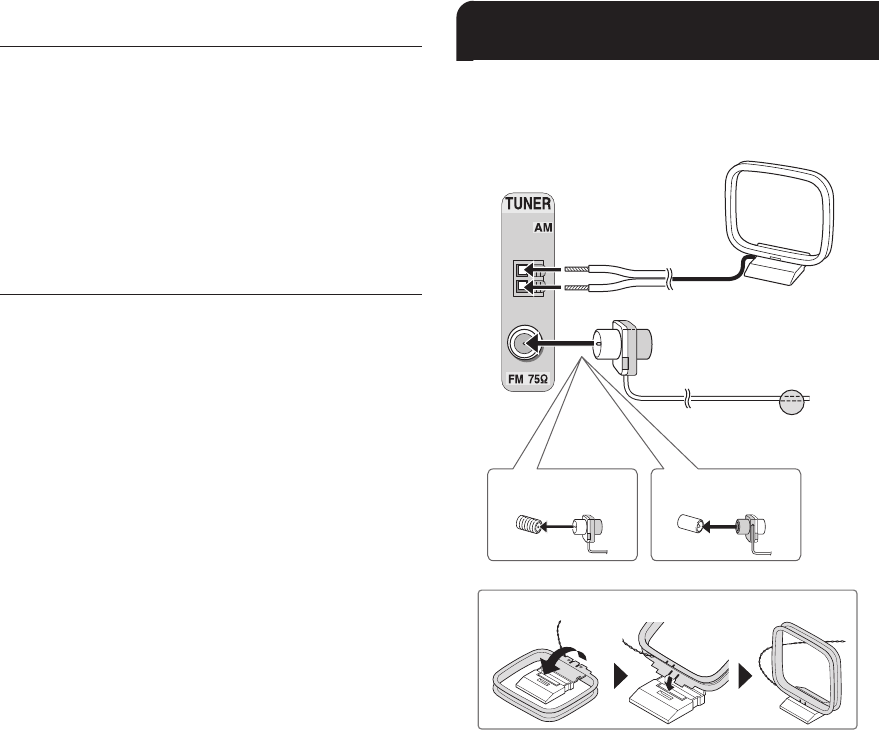 TUNER
AM
FM 75Ω