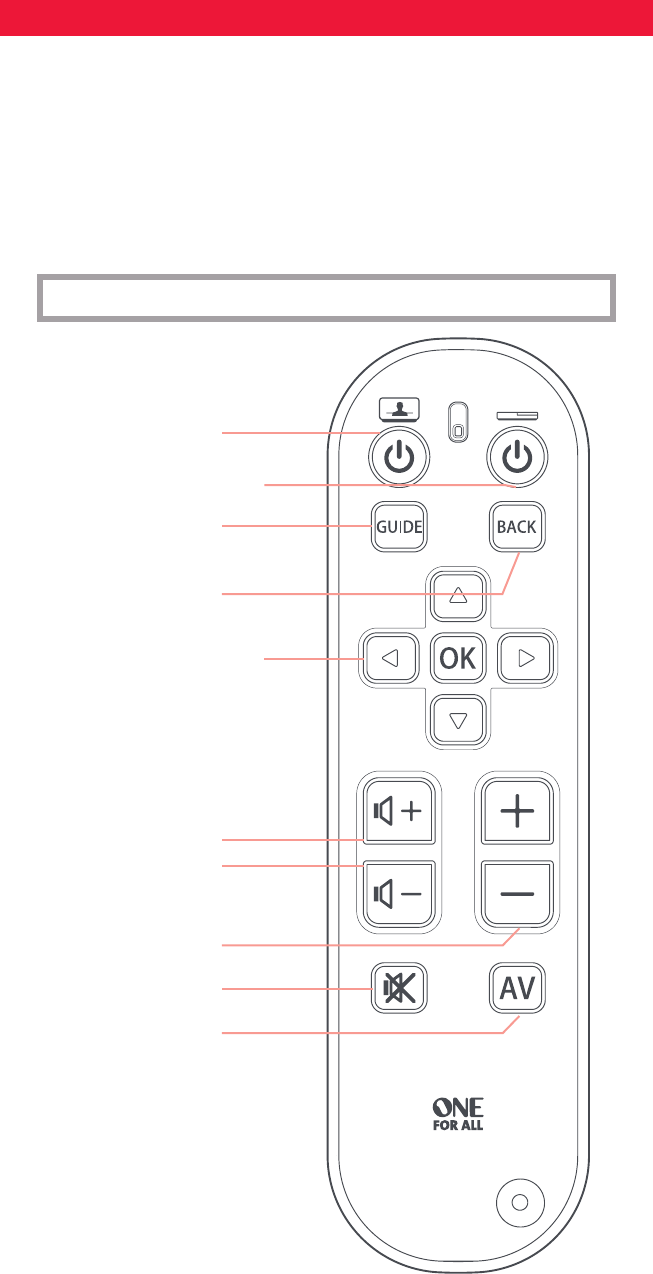 GUIDE

BACK

OK

AV

ONE
FOR ALL