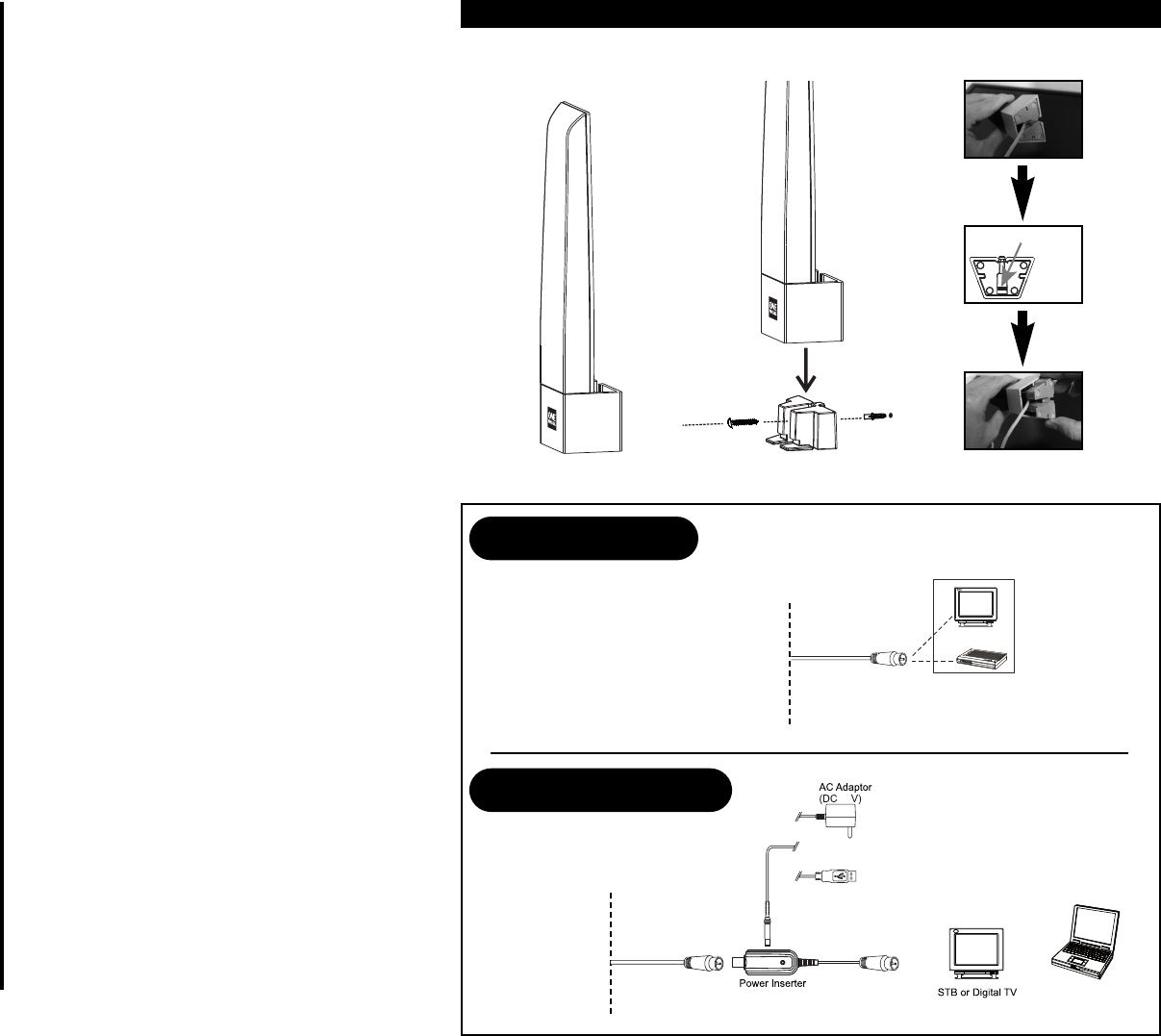 AC Adaptor
(DC V)

Power Inserter

STB or Digital TV