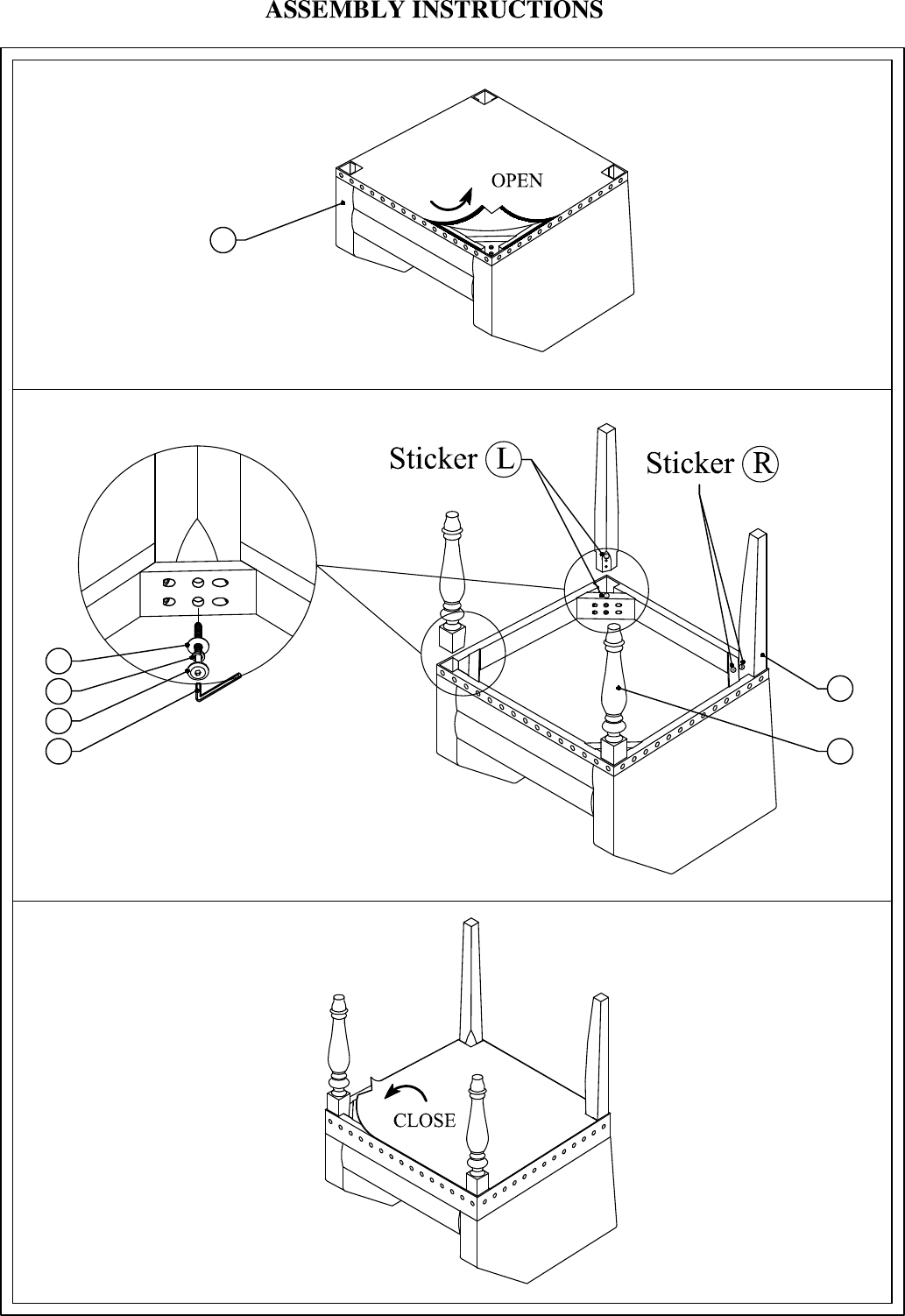 ASSEMBLY INSTRUCTIONS

OPEN

Sticker L

Sticker R

CLOSE