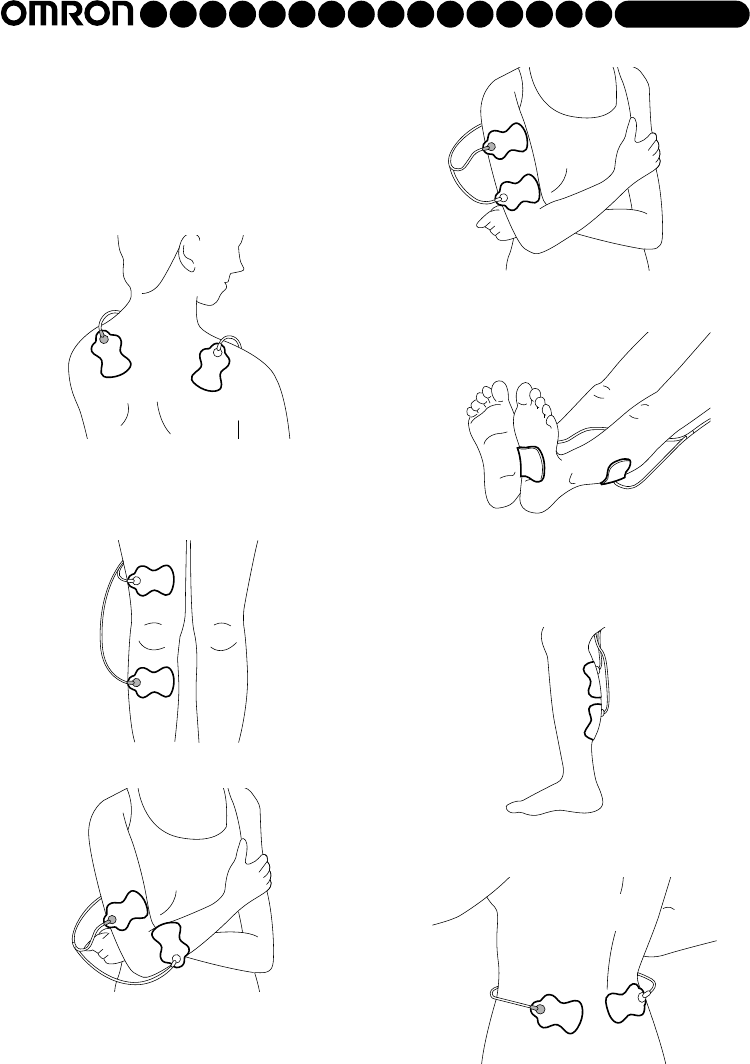 OMRON