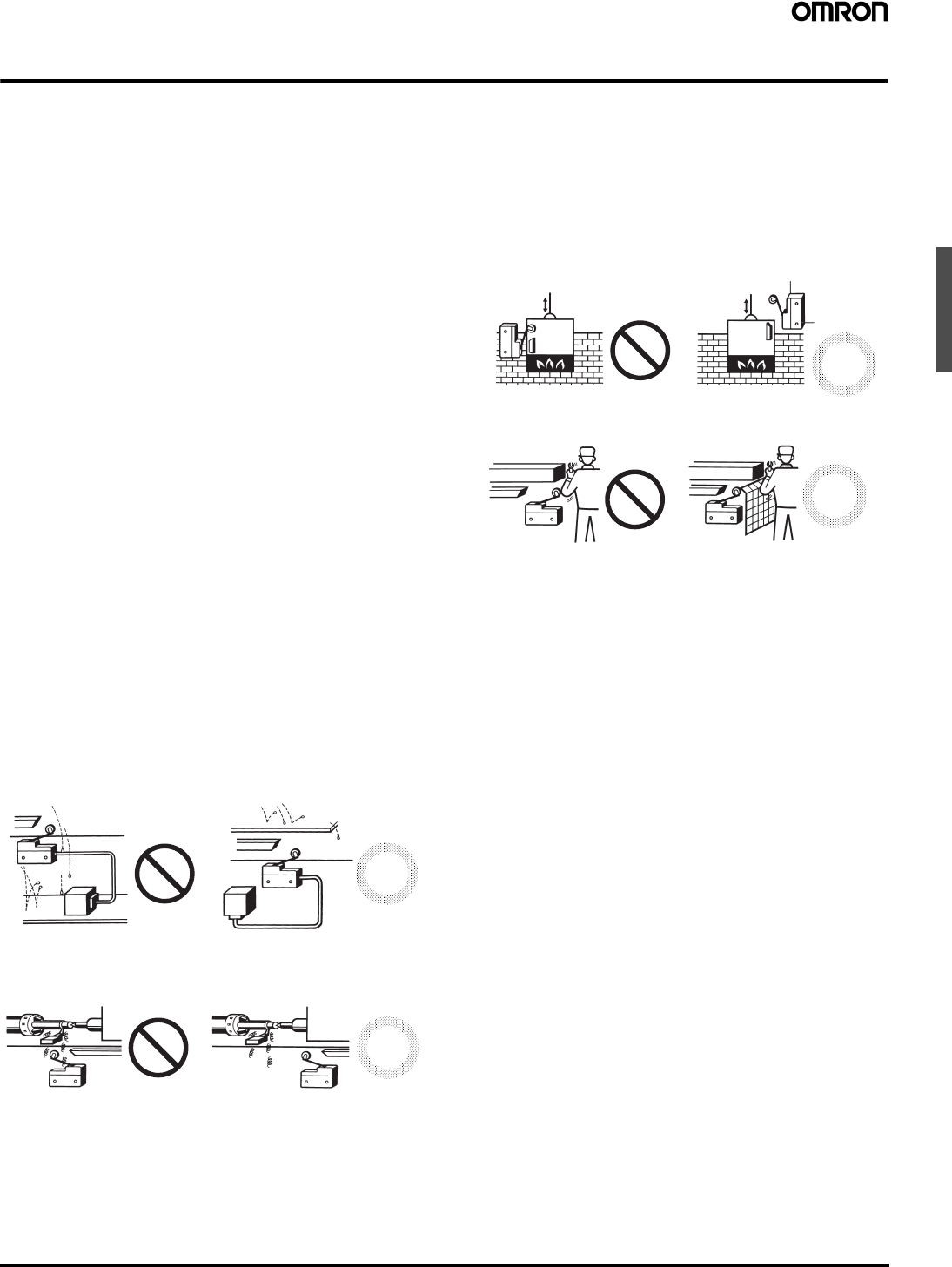 OMRON