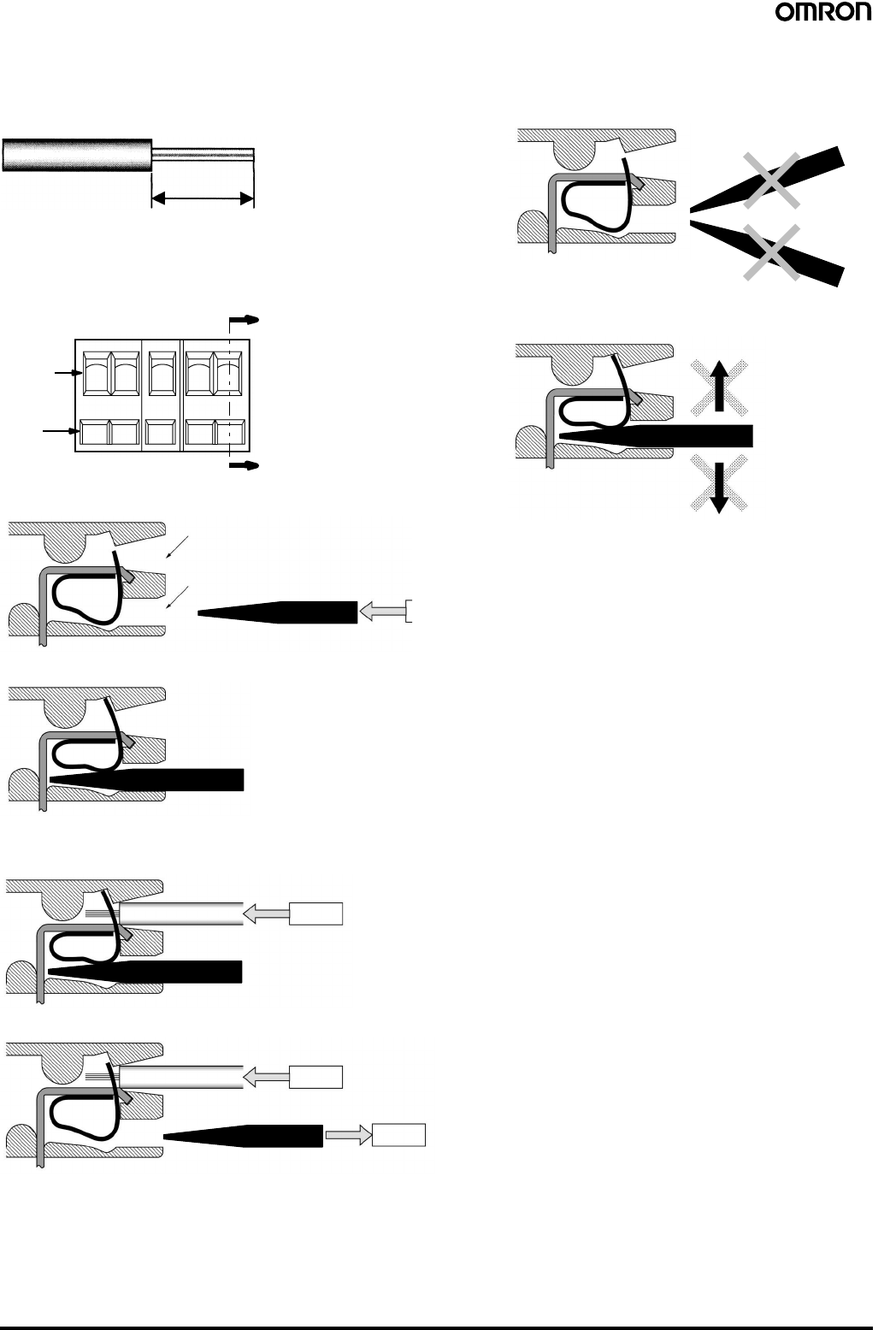 OMRON