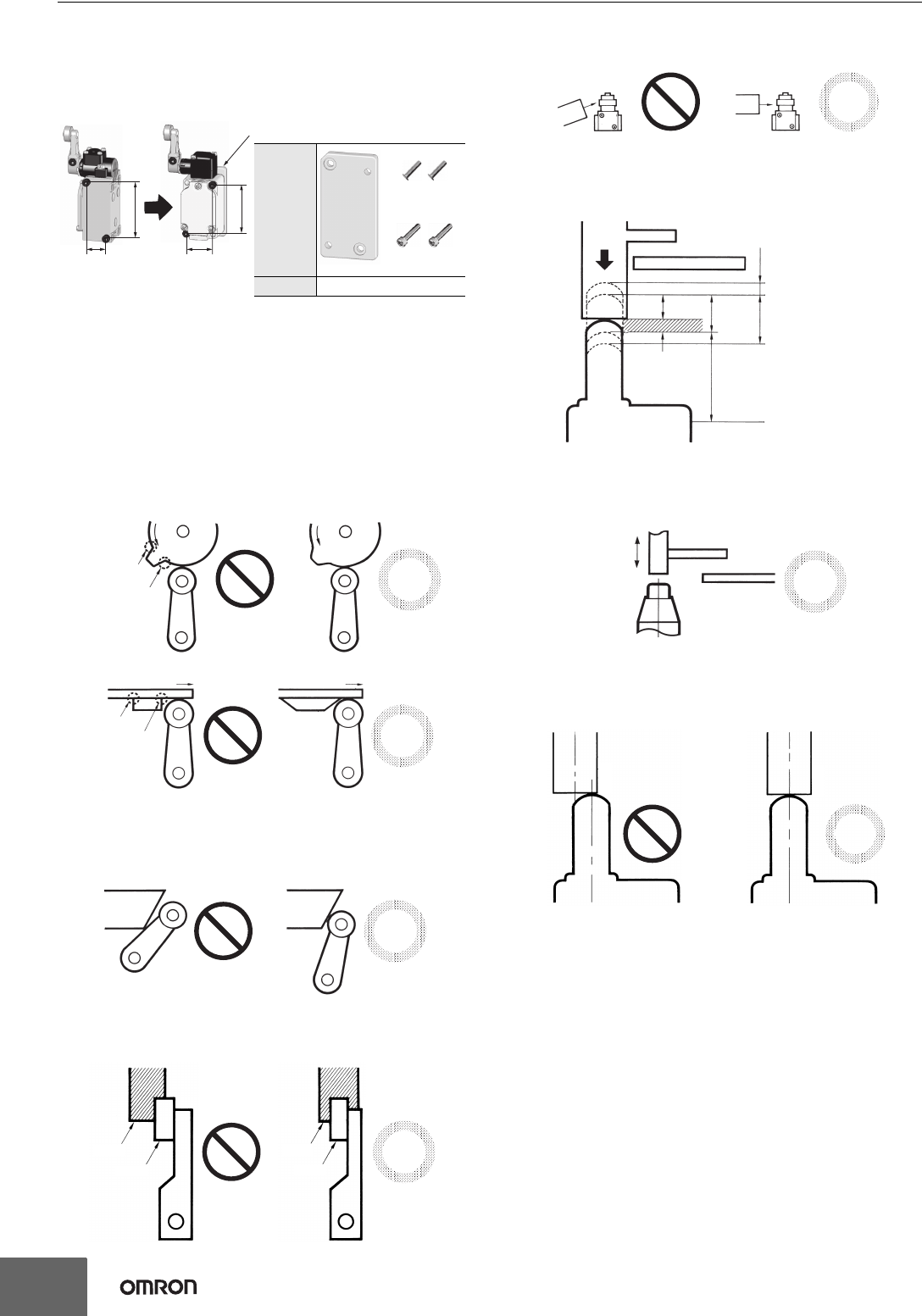 OMRON