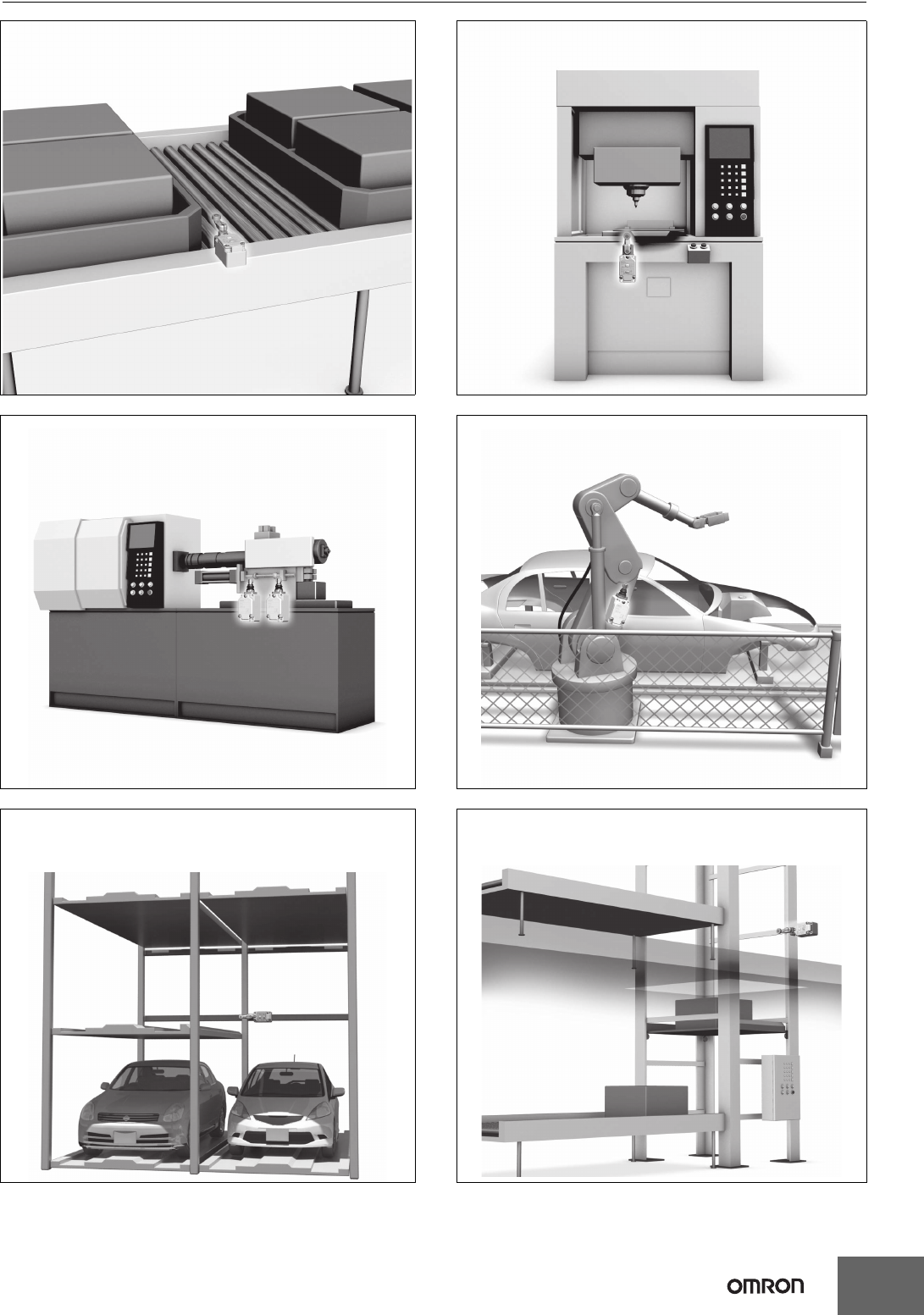 OMRON