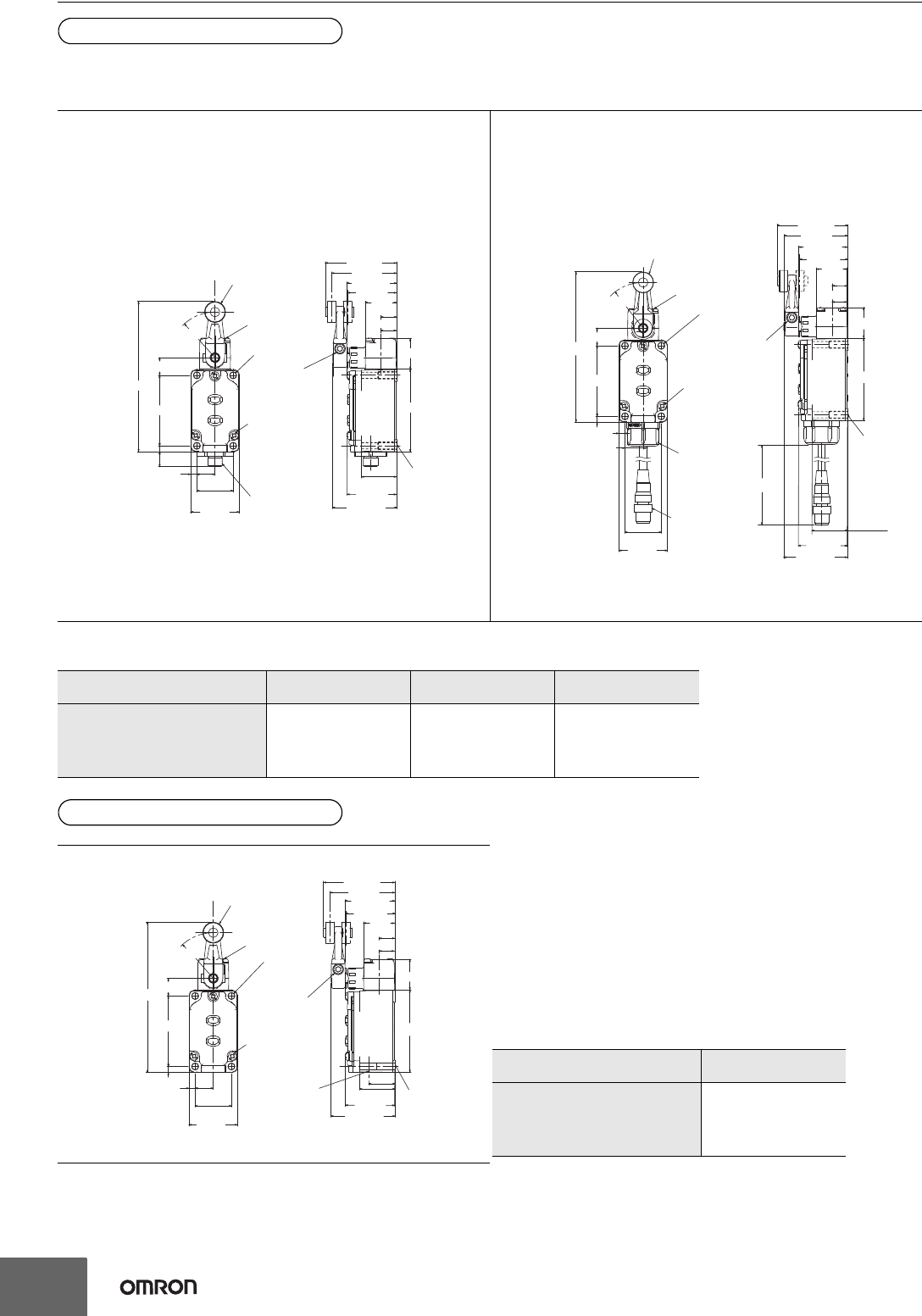 OMRON