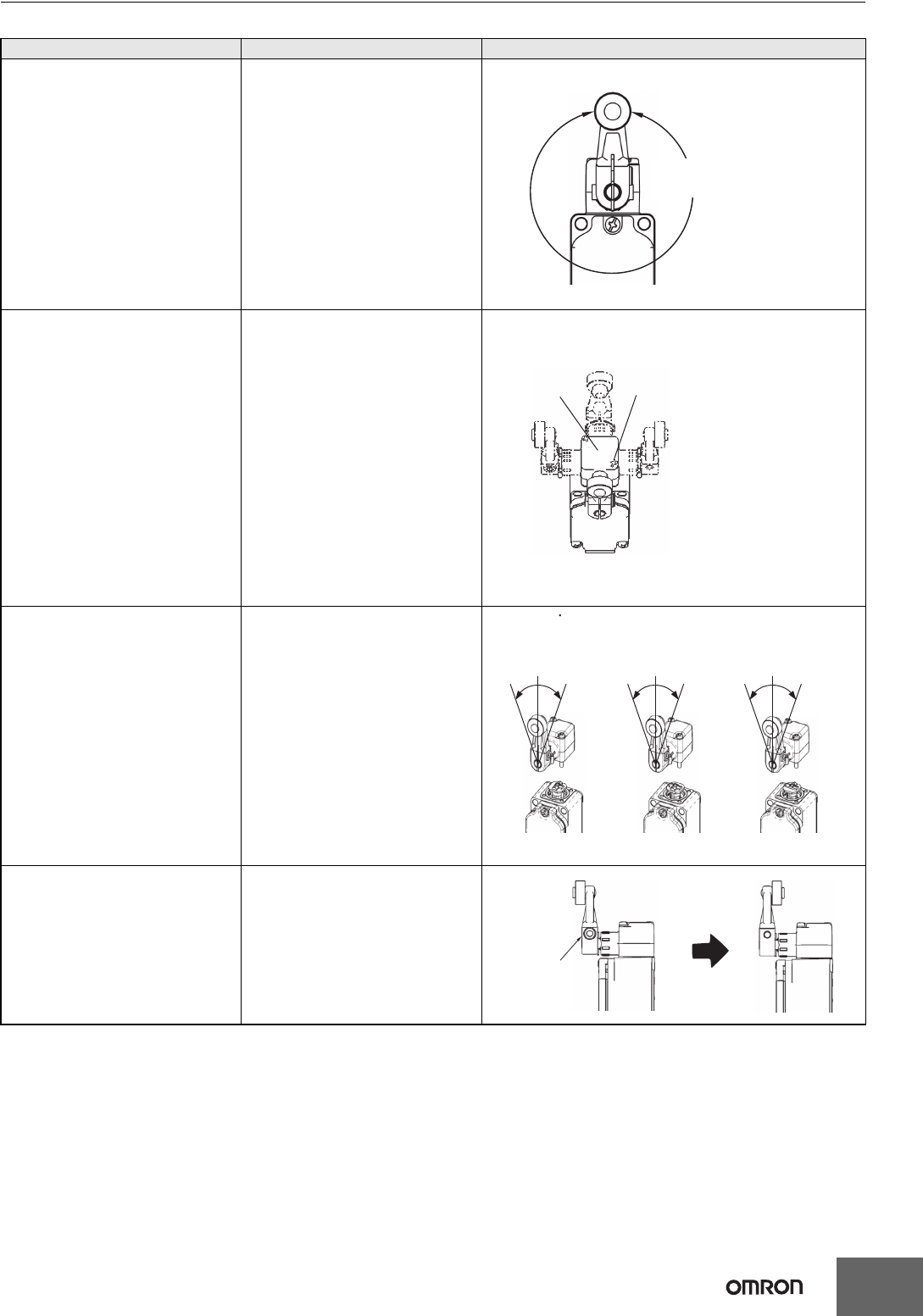 OMRON