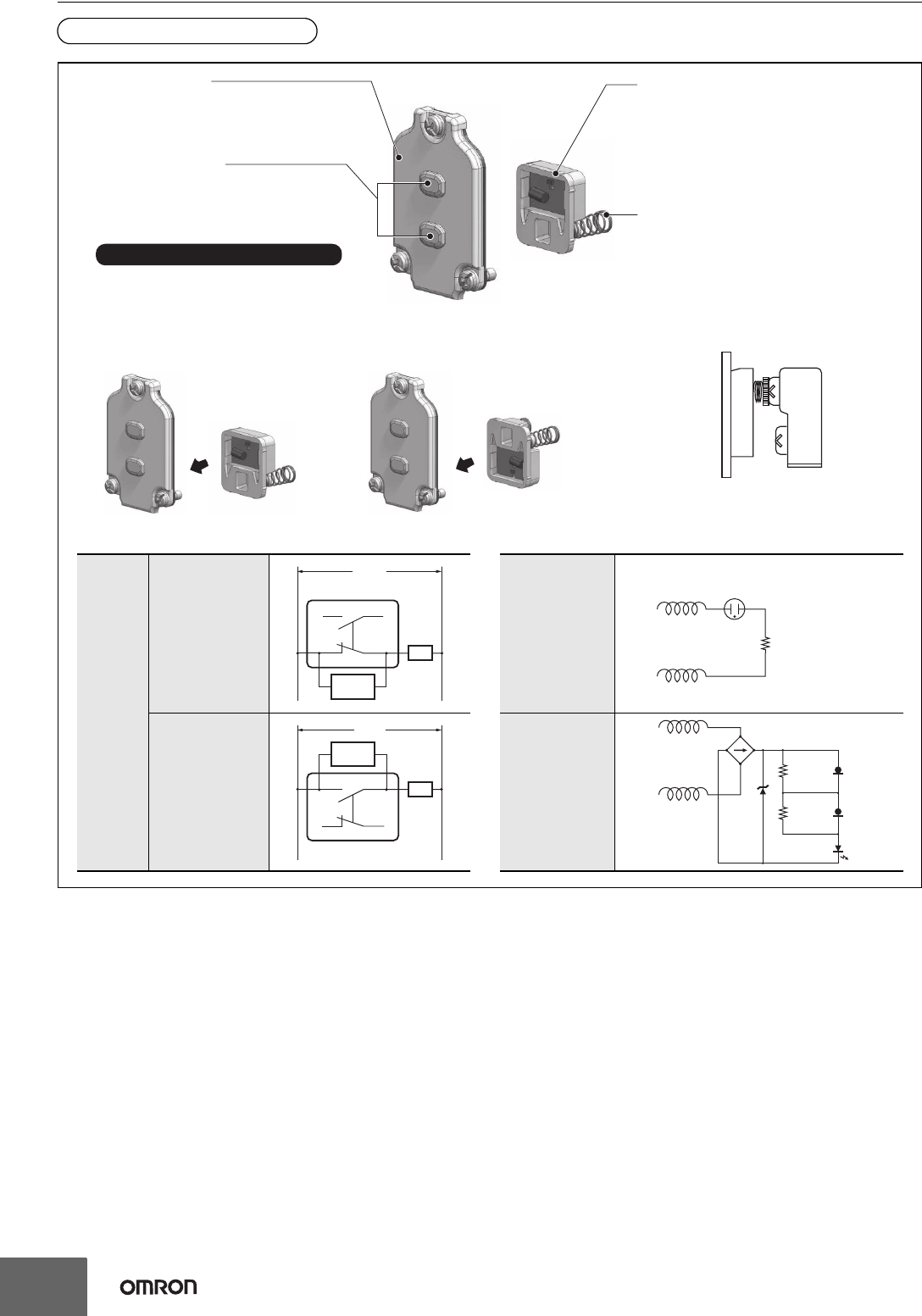 OMRON