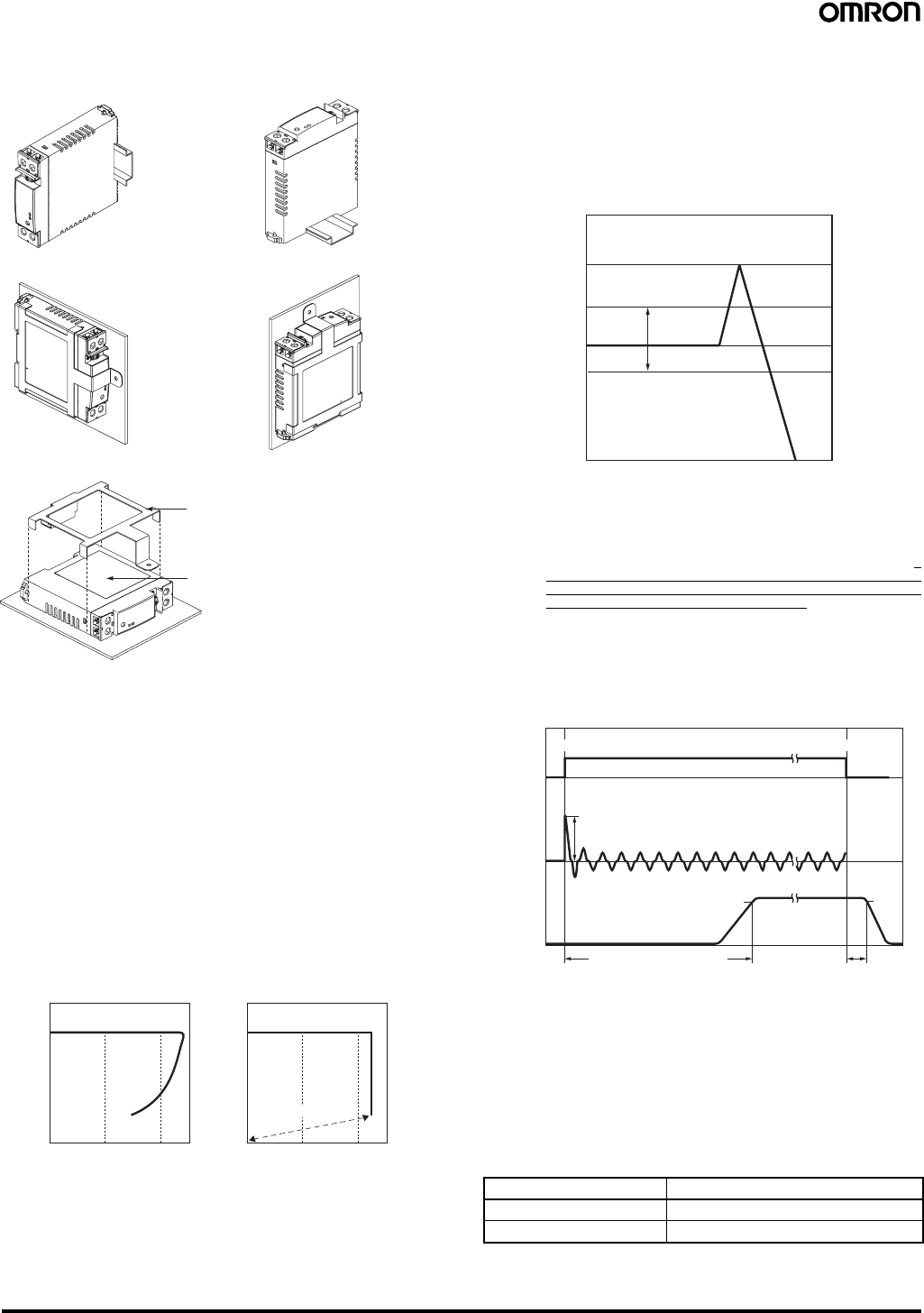 OMRON