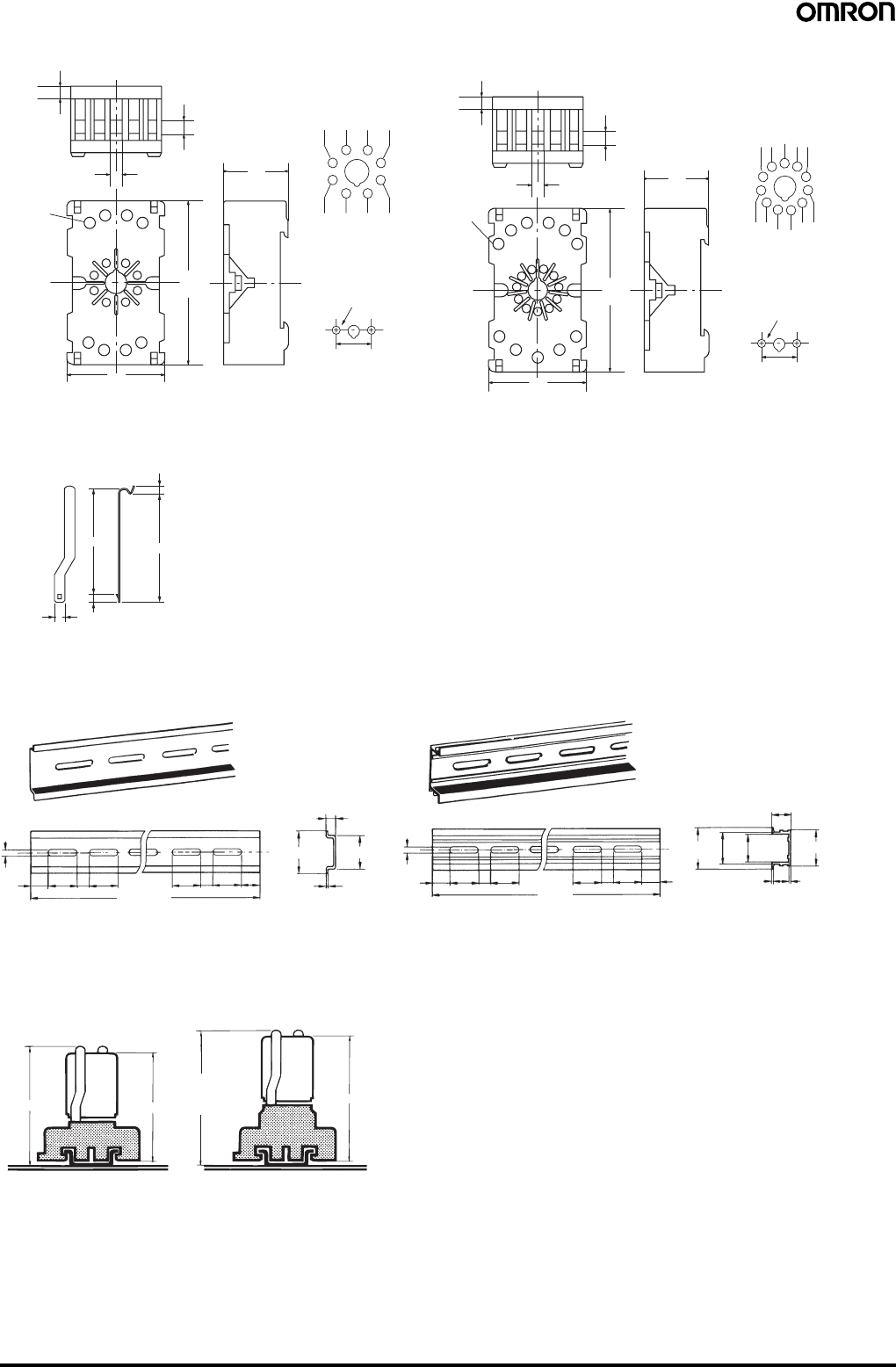 OMRON