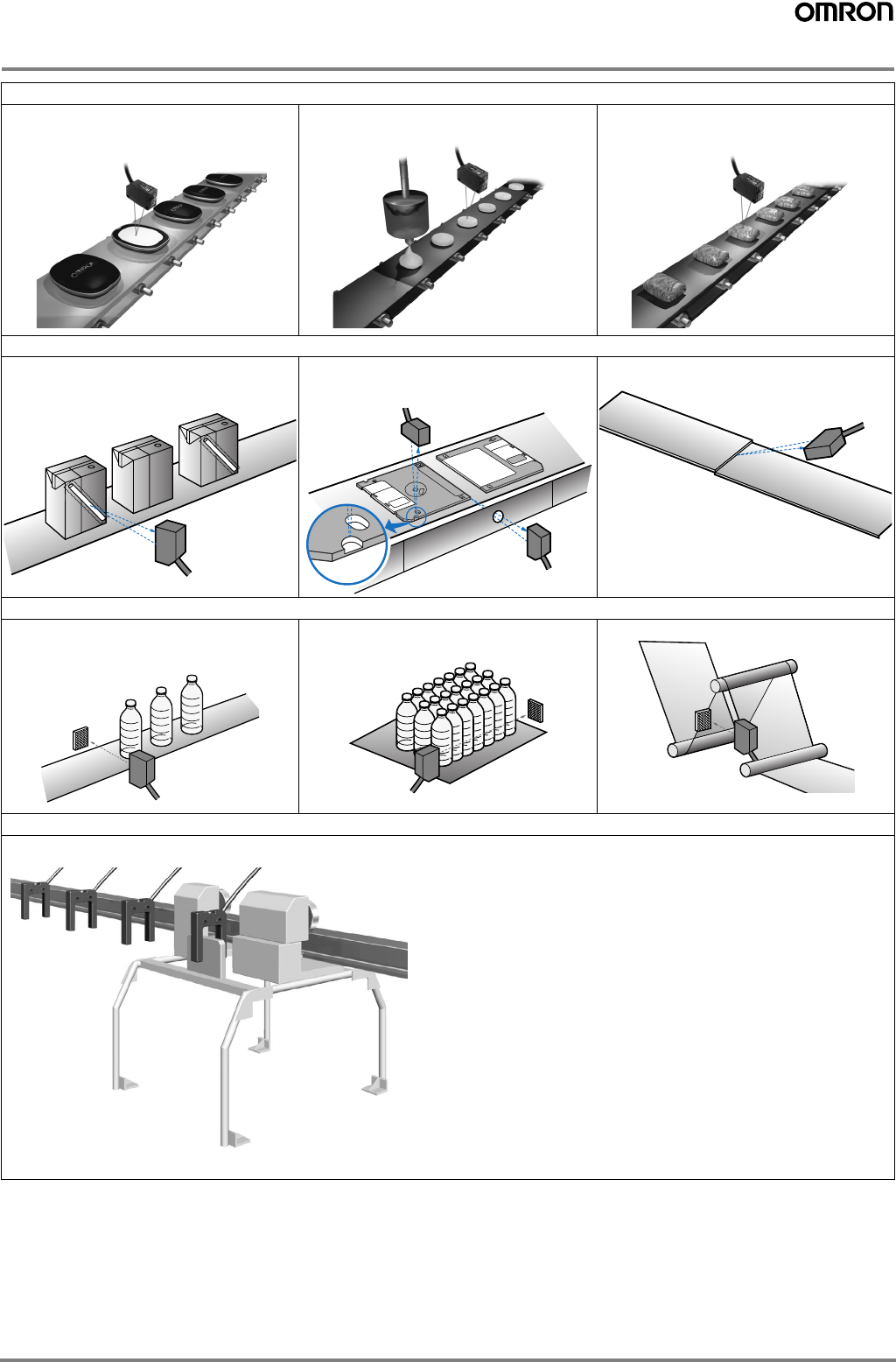 OMRON

OMRON