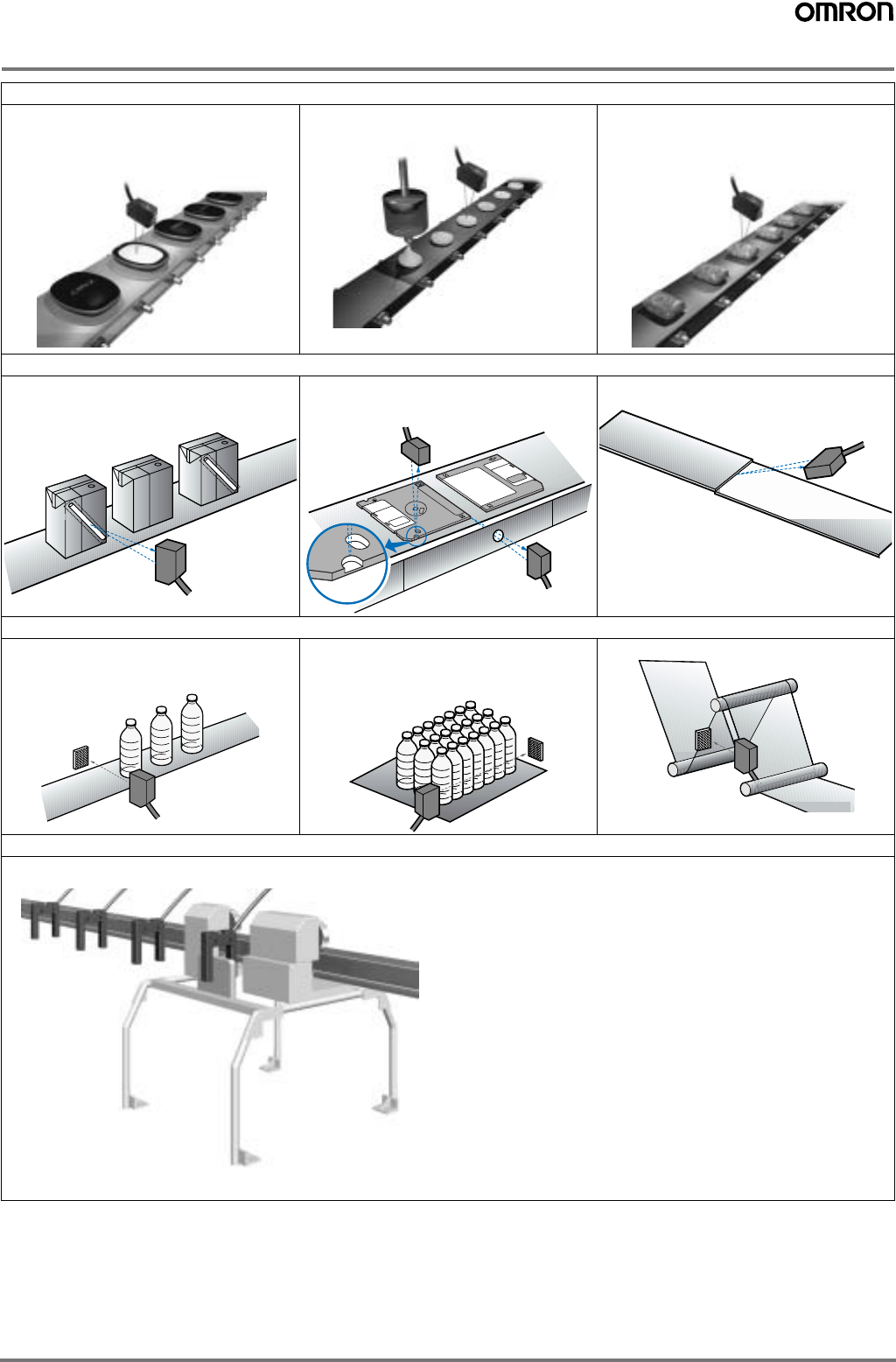 OMRON