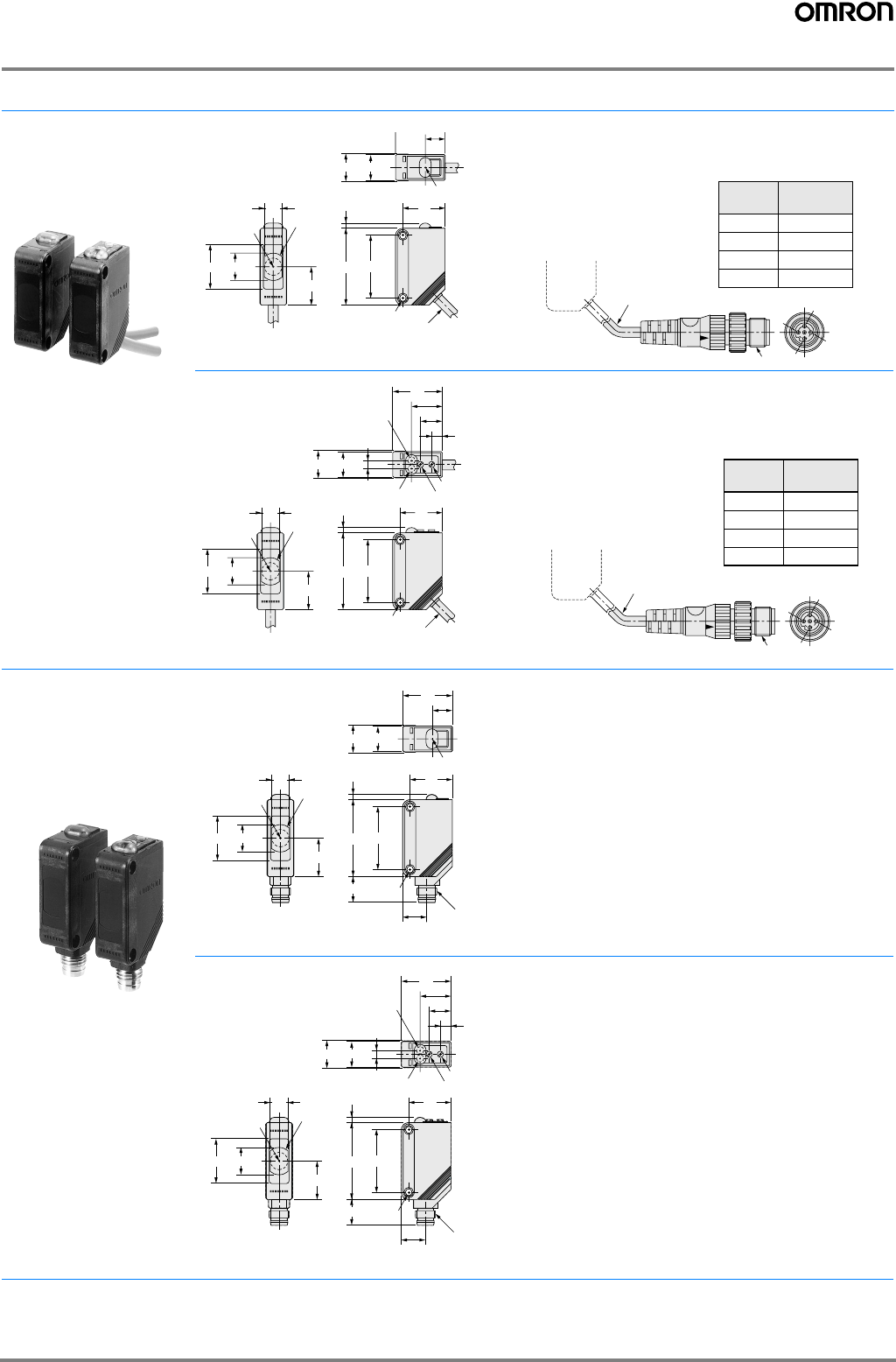 OMRON