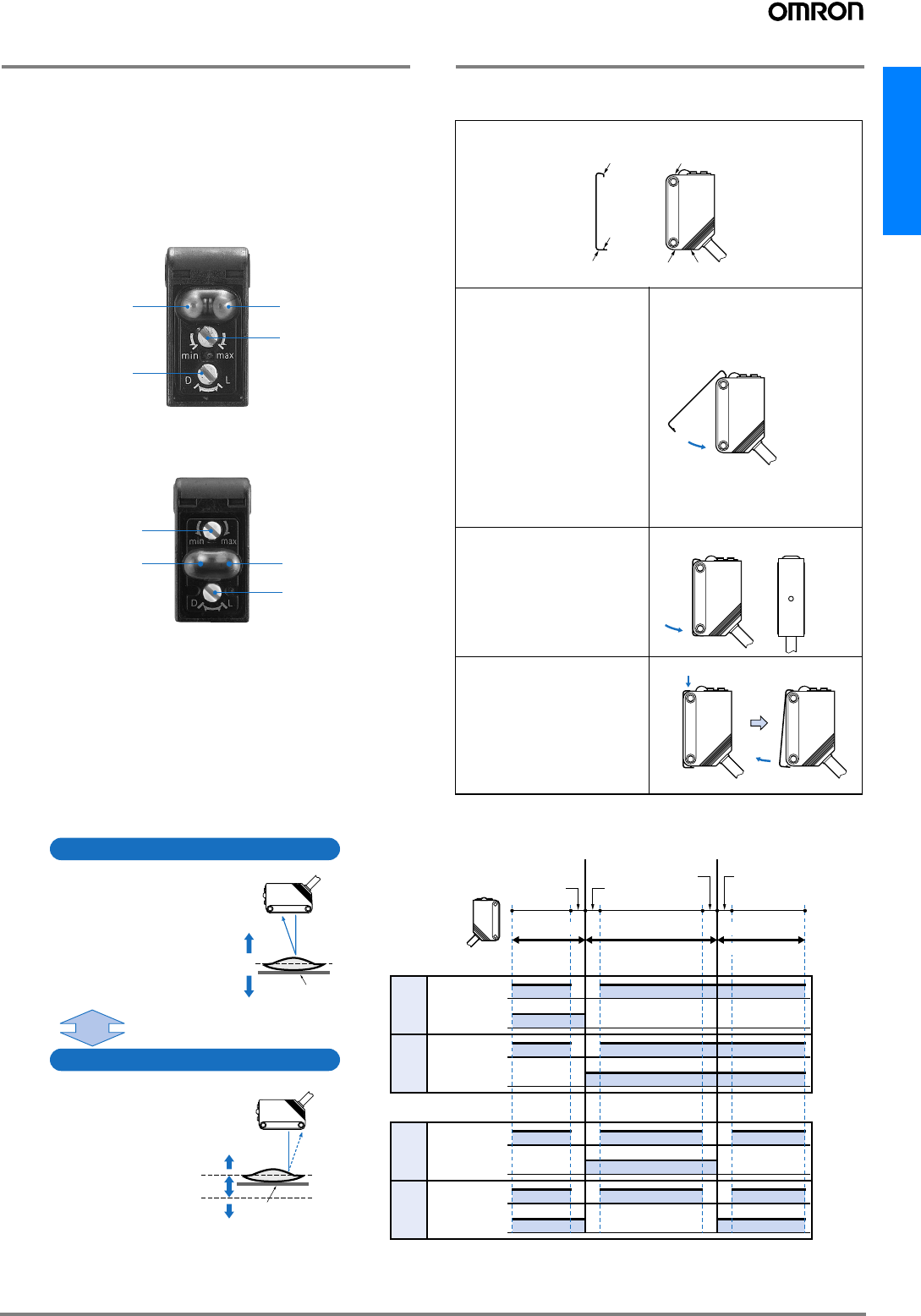 OMRON

min max
D L

min max
D L