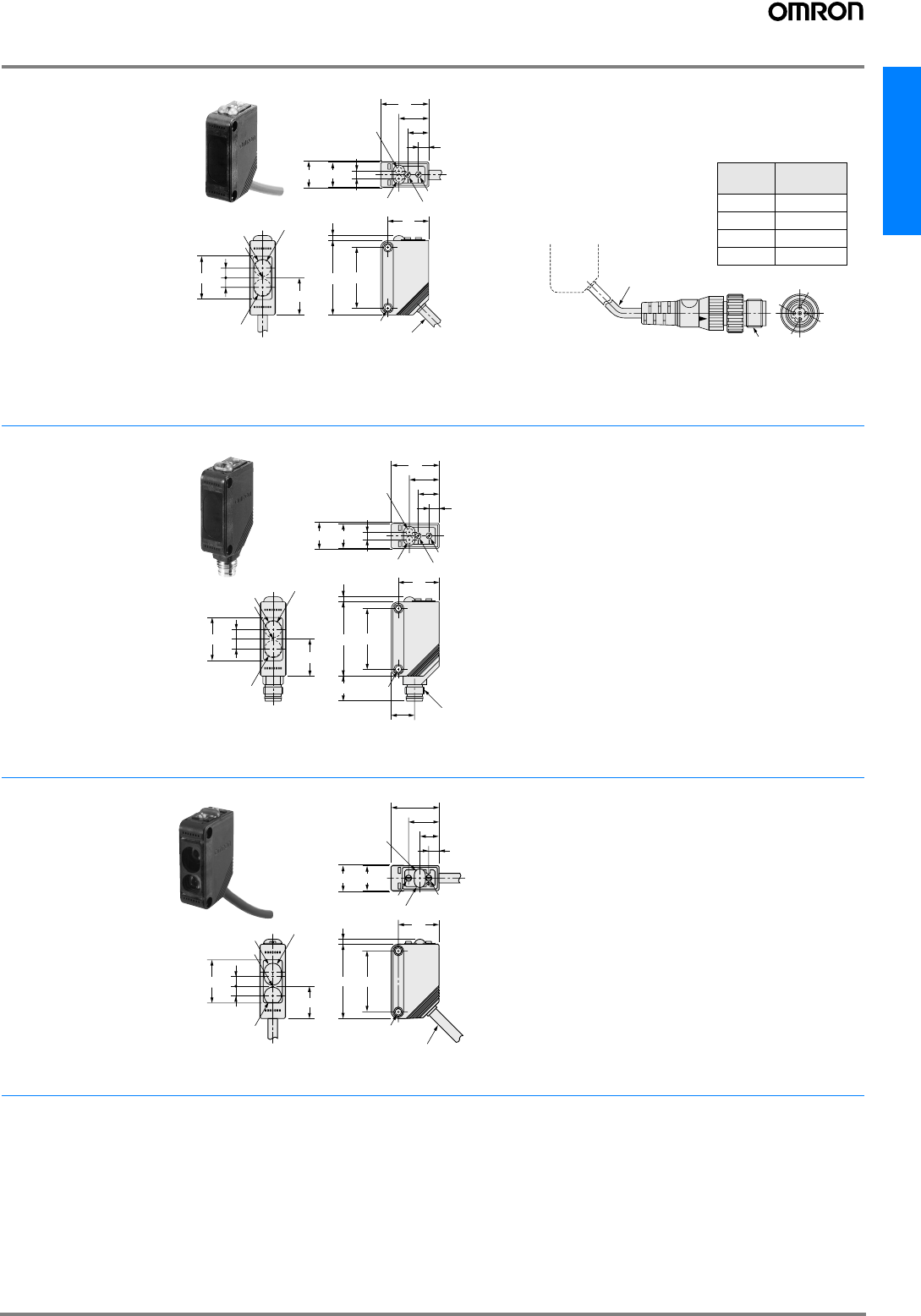 OMRON