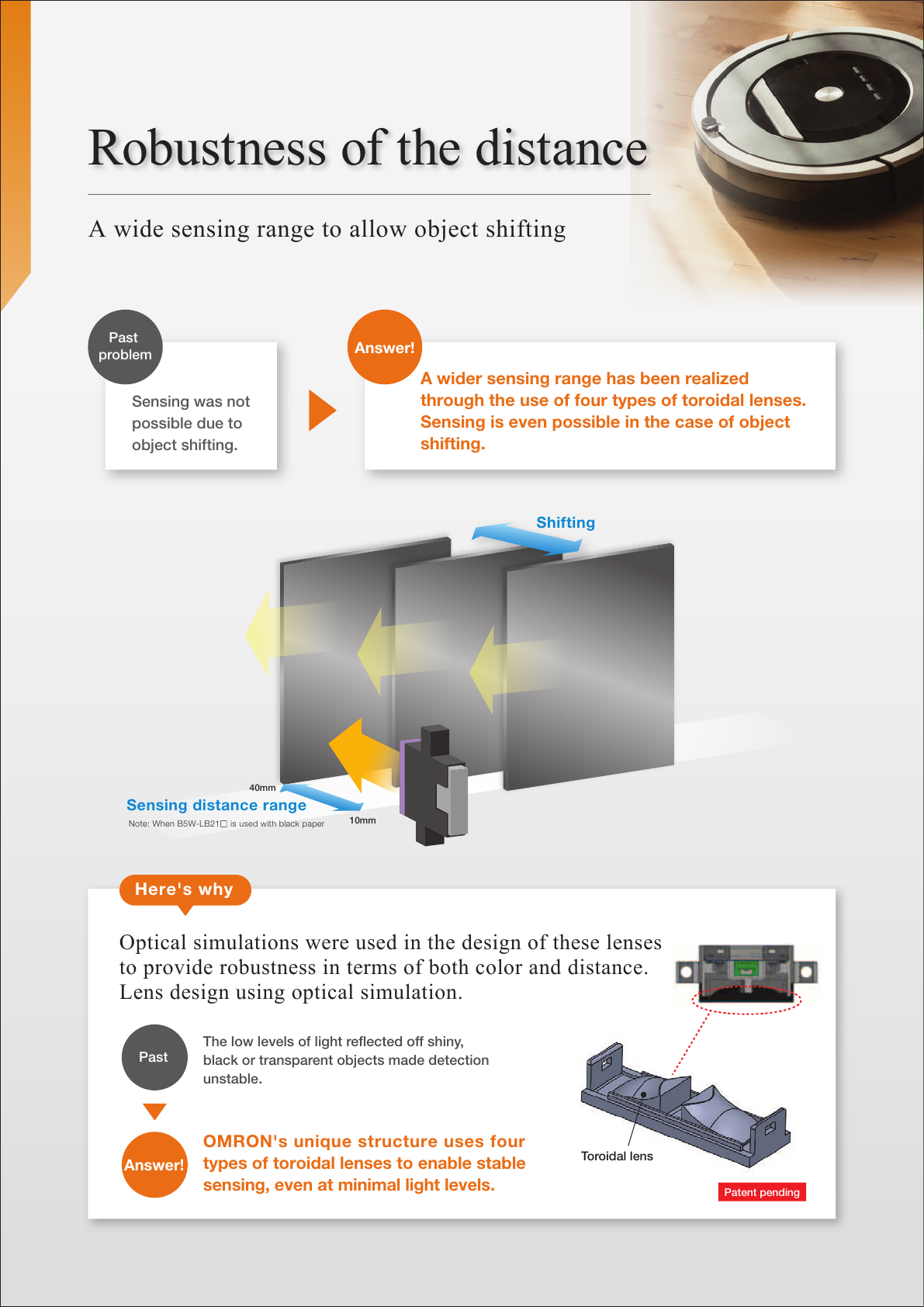 Robustness of the distance

A wide sensing range to allow object shifting

Past problem

Sensing was not possible due to object shifting.

Answer!

A wider sensing range has been realized through the use of four types of toroidal lenses. Sensing is even possible in the case of object shifting.

Shifting

40mm

Sensing distance range

Note: When B5W-LB21□ is used with black paper

10mm

Here's why

Optical simulations were used in the design of these lenses to provide robustness in terms of both color and distance. Lens design using optical simulation.

Past

The low levels of light reflected off shiny, black or transparent objects made detection unstable.

Answer!

OMRON's unique structure uses four types of toroidal lenses to enable stable sensing, even at minimal light levels.

Toroidal lens

Patent pending