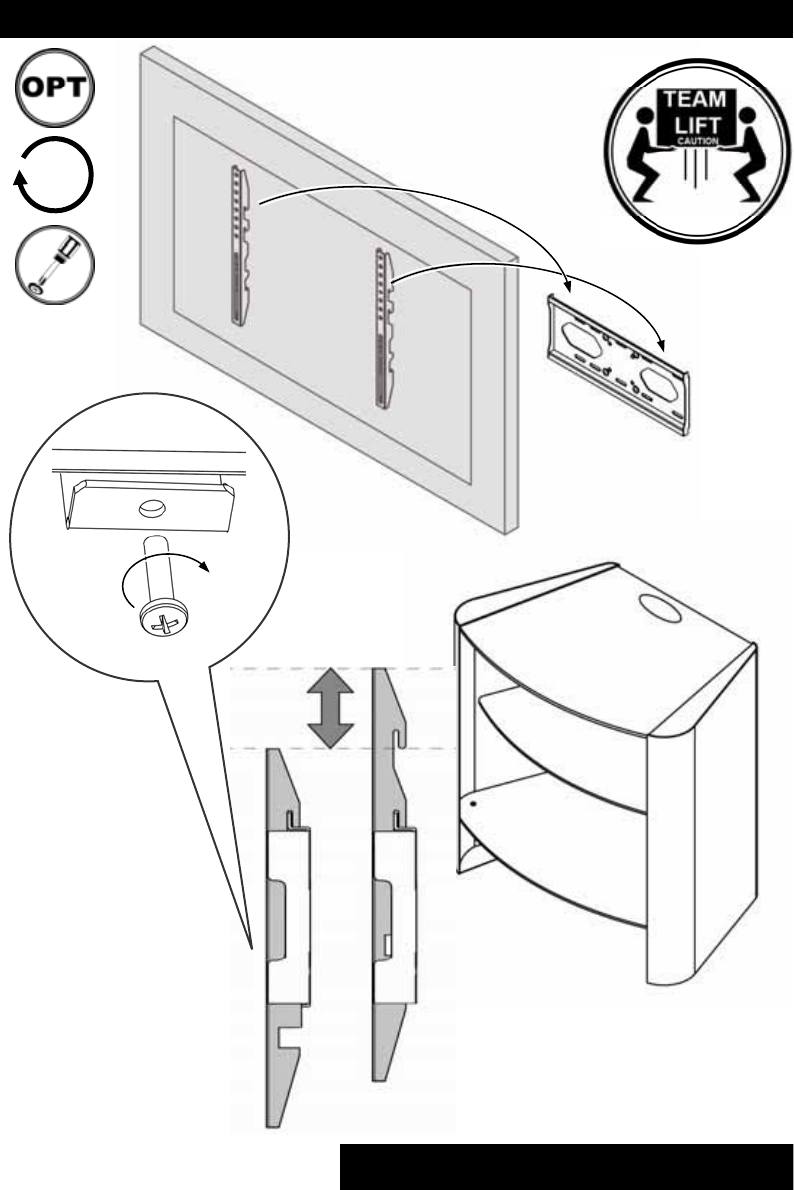 OPT

TEAM
LIFT
CAUTION