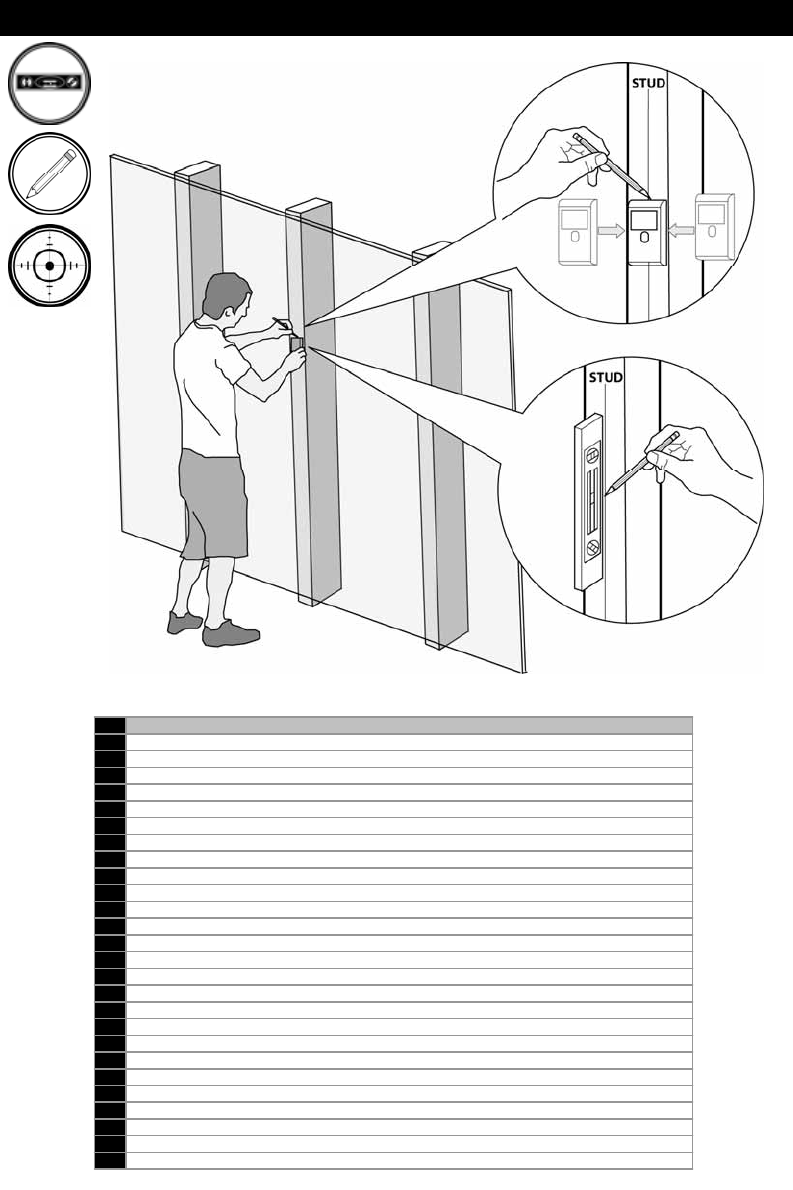 STUD

STUD