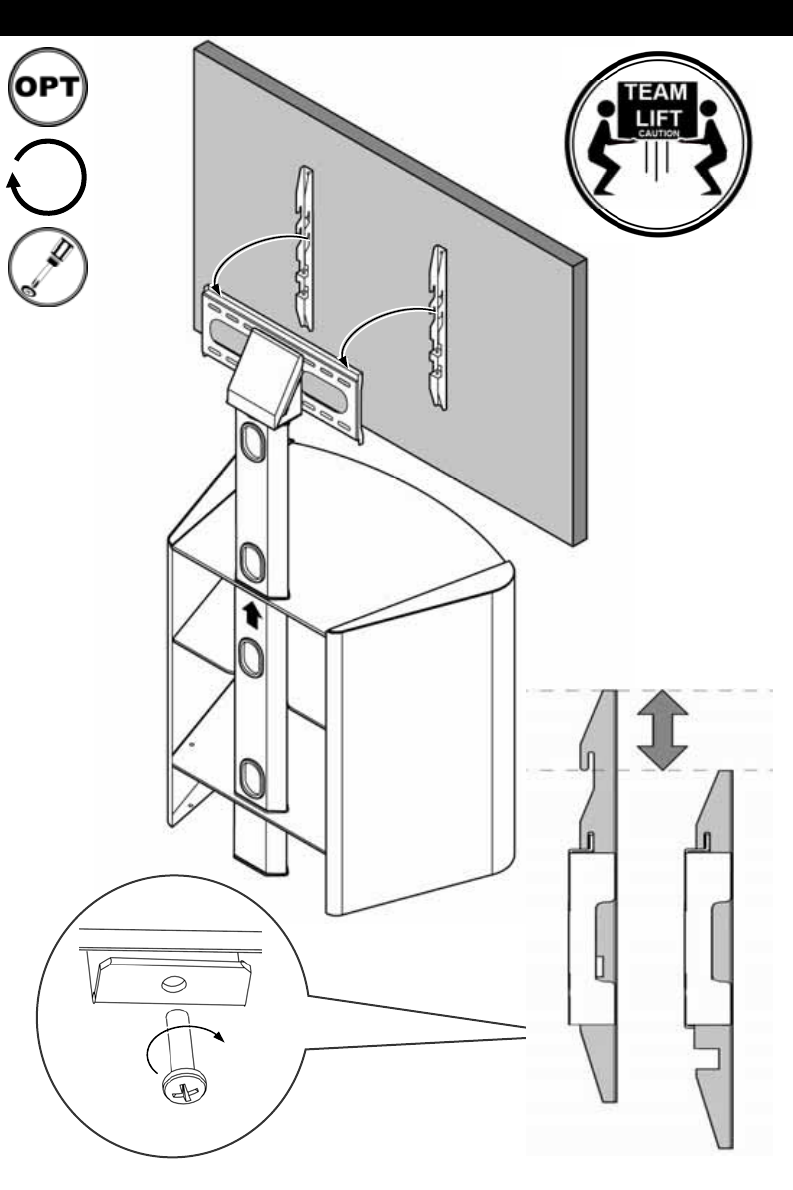 OPT

TEAM LIFT CAUTION