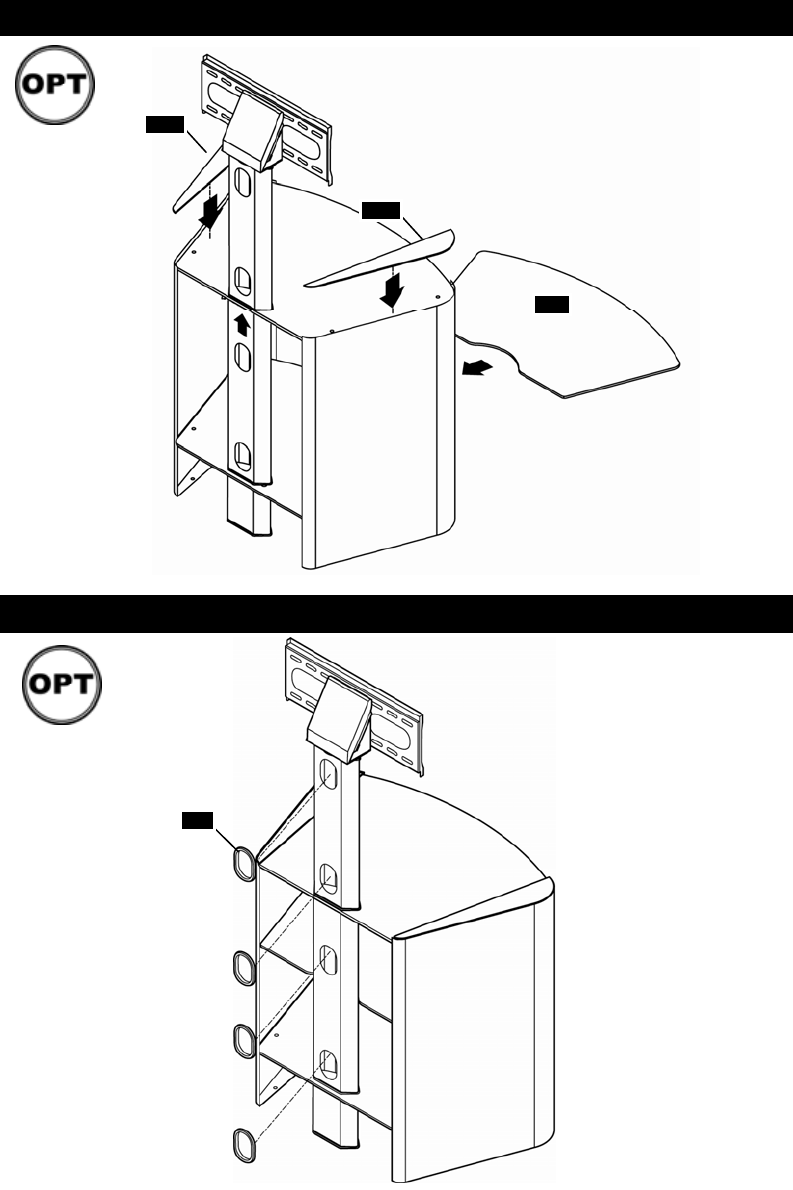 OPT

OPT