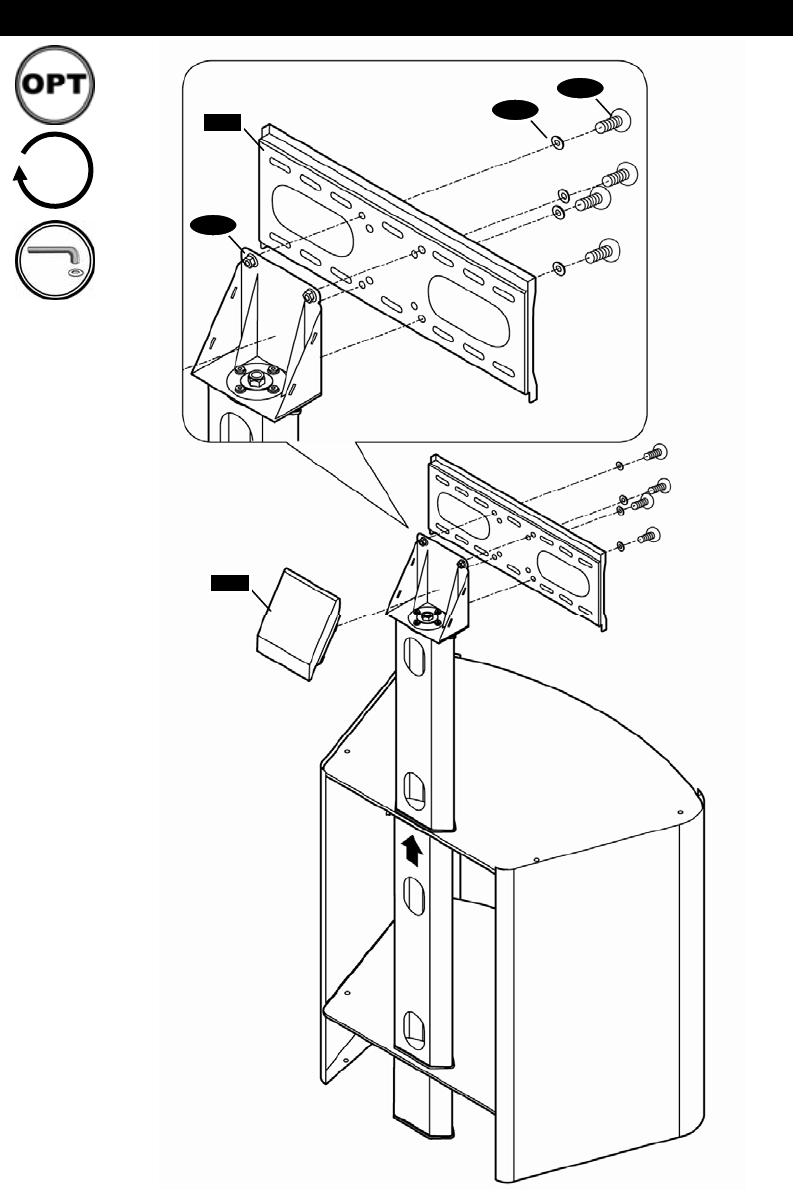 OPT