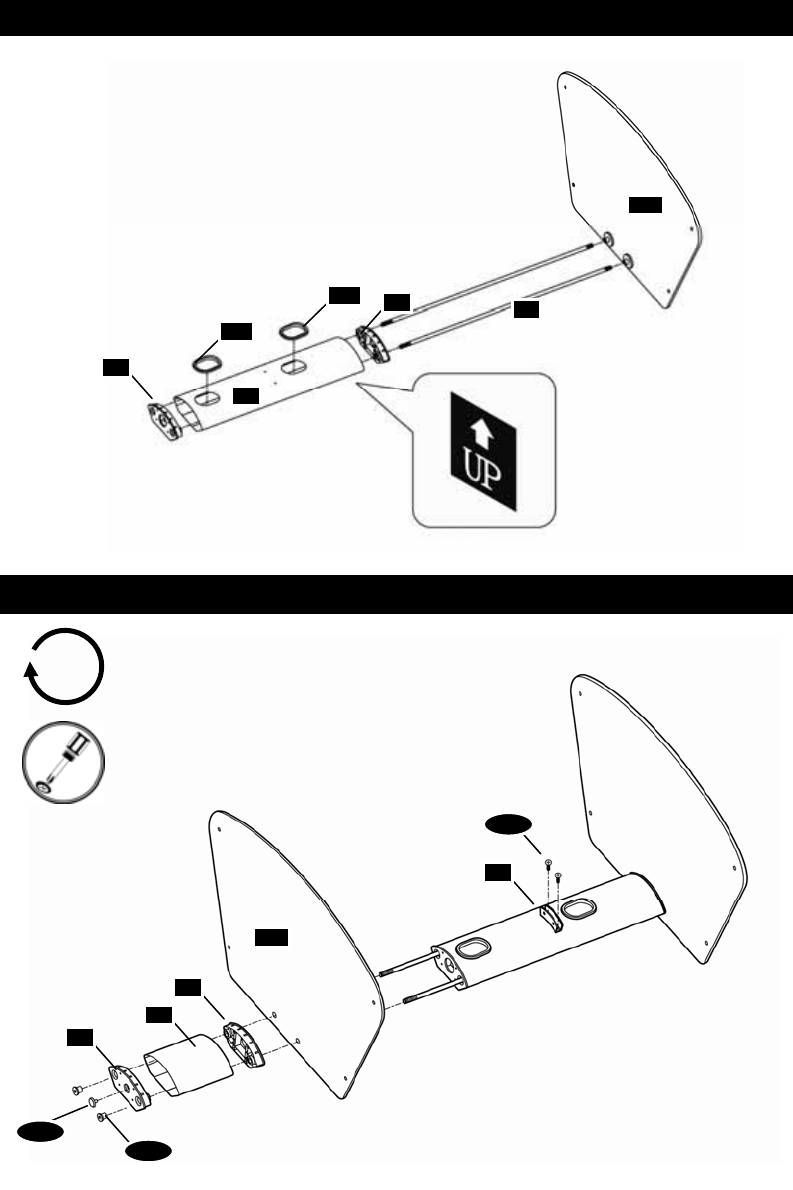 UP