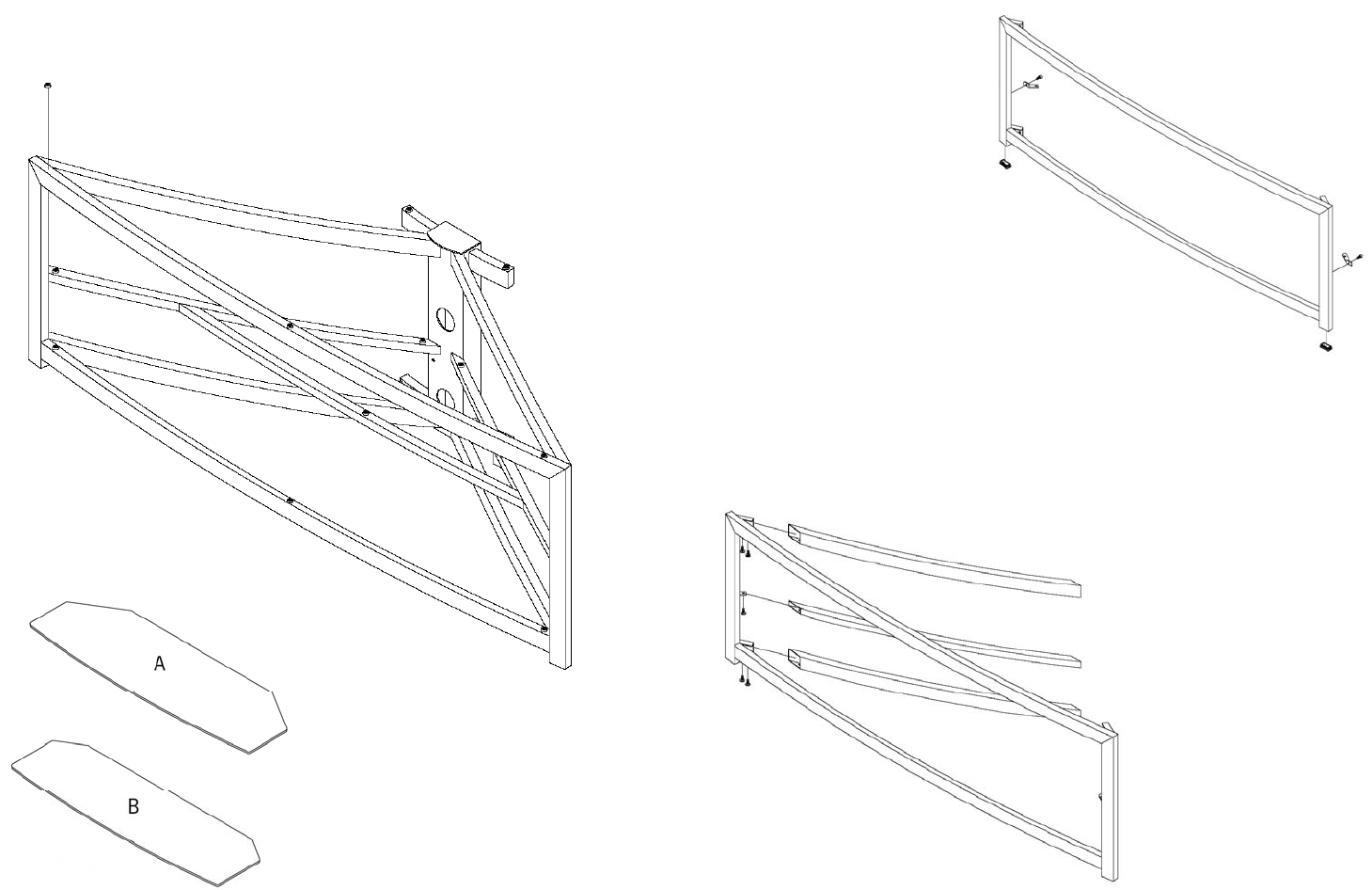 A

B